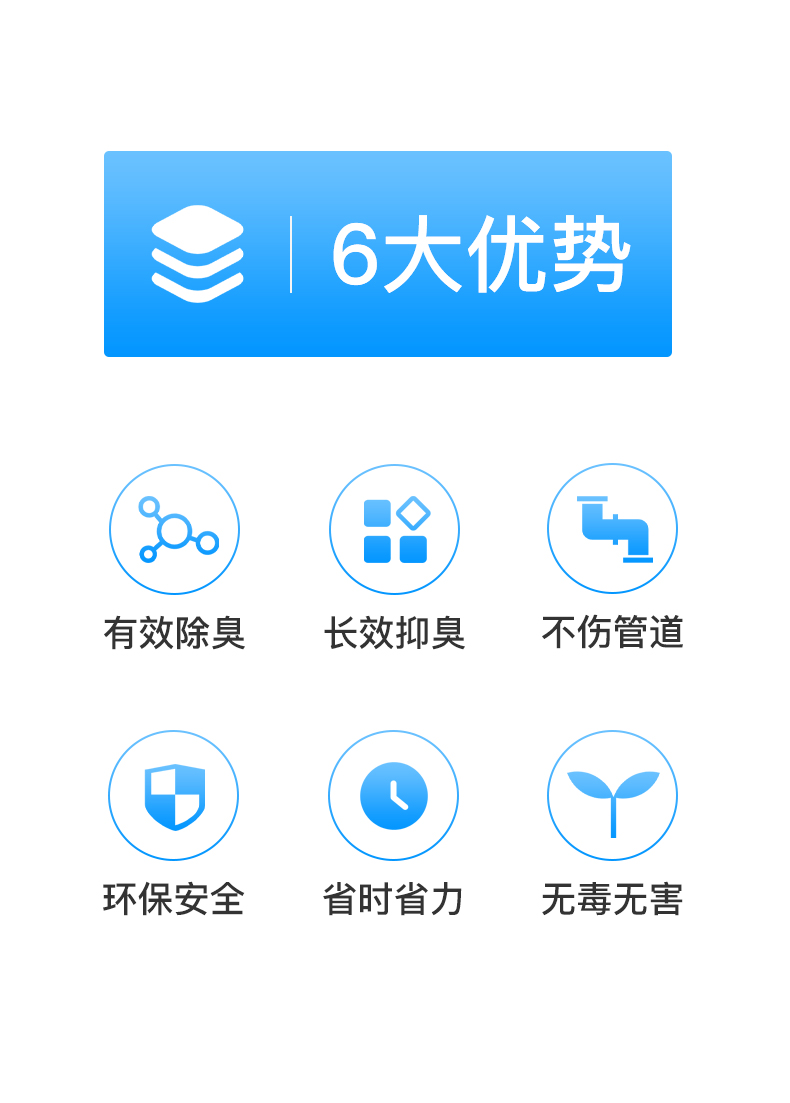 6大优势

有效除臭

长效抑臭

不伤管道

环保安全

省时省力

无毒无害