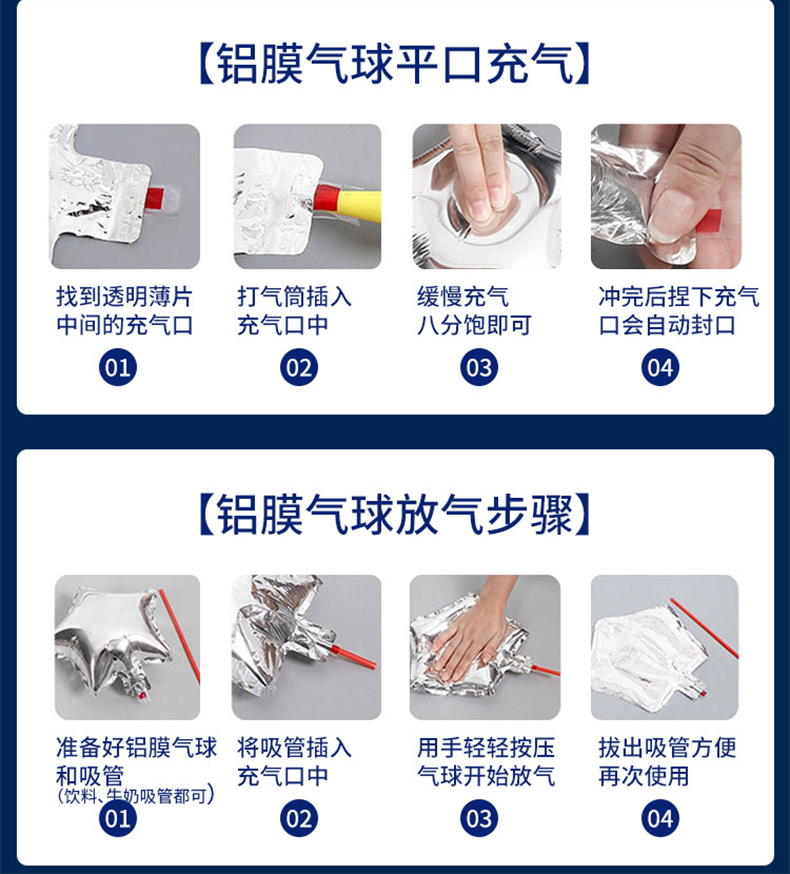 【铝膜气球平口充气】

找到透明薄片中间的充气口

01

打气筒插入充气口中

02

缓慢充气八分饱即可

03

冲完后捏下充气口会自动封口

04

【铝膜气球放气步骤】

准备好铝膜气球和吸管
（饮料、牛奶吸管都可）

01

将吸管插入充气口中

02

用手轻轻按压气球开始放气

03

拔出吸管方便再次使用

04