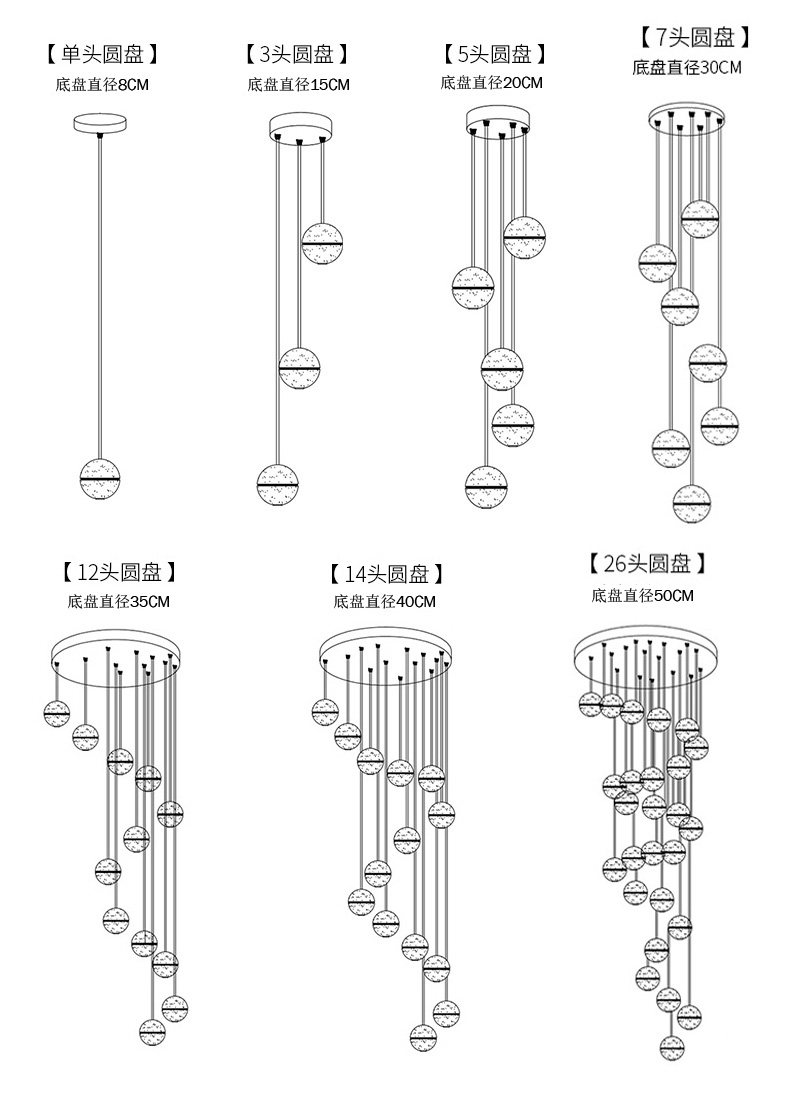 【单头圆盘】
底盘直径8CM

【3头圆盘】
底盘直径15CM

【5头圆盘】
底盘直径20CM

【7头圆盘】
底盘直径30CM

【12头圆盘】
底盘直径35CM

【14头圆盘】
底盘直径40CM

【26头圆盘】
底盘直径50CM