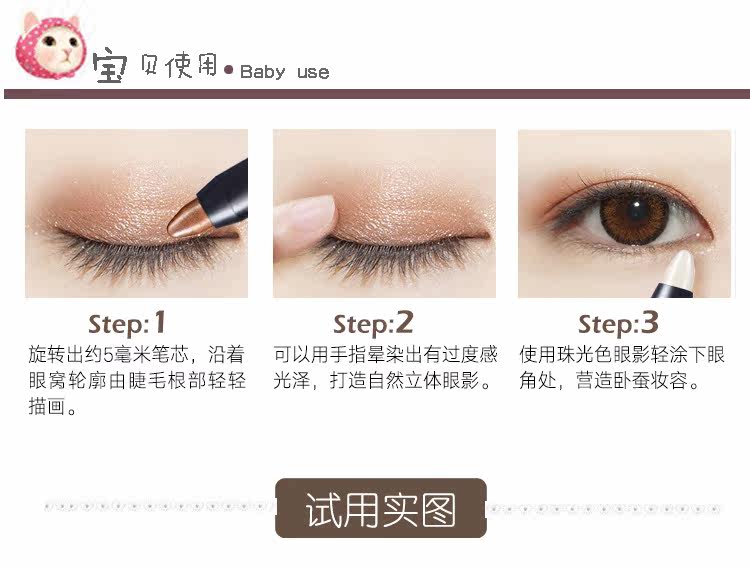 宝贝使用 • Baby use

Step:1
旋转出约5毫米笔芯，沿着眼窝轮廓由睫毛根部轻轻描画。

Step:2
可以用手指晕染出有过度感光泽，打造自然立体眼影。

Step:3
使用珠光色眼影轻涂下眼角处，营造卧蚕妆容。

试用实图