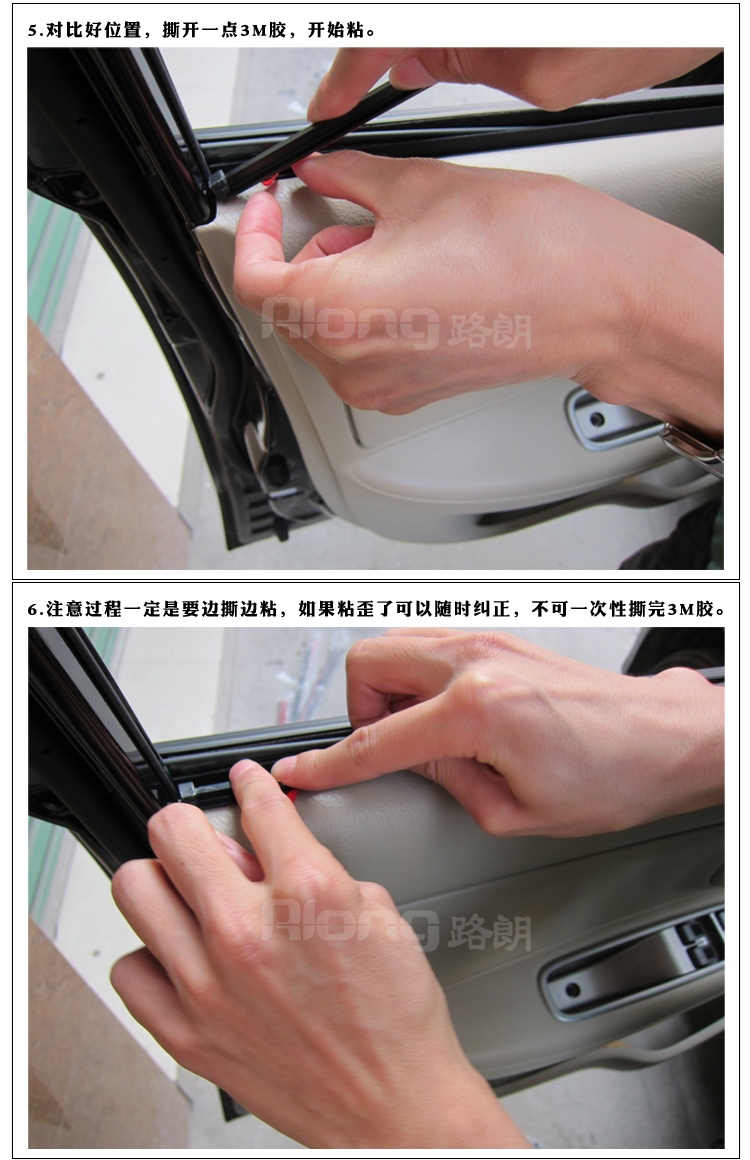 5.对比好位置，撕开一点3M胶，开始粘。

Rlong 路朗

6.注意过程一定是要边撕边粘，如果粘歪了可以随时纠正，不可一次性撕完3M胶。

Rlong 路朗