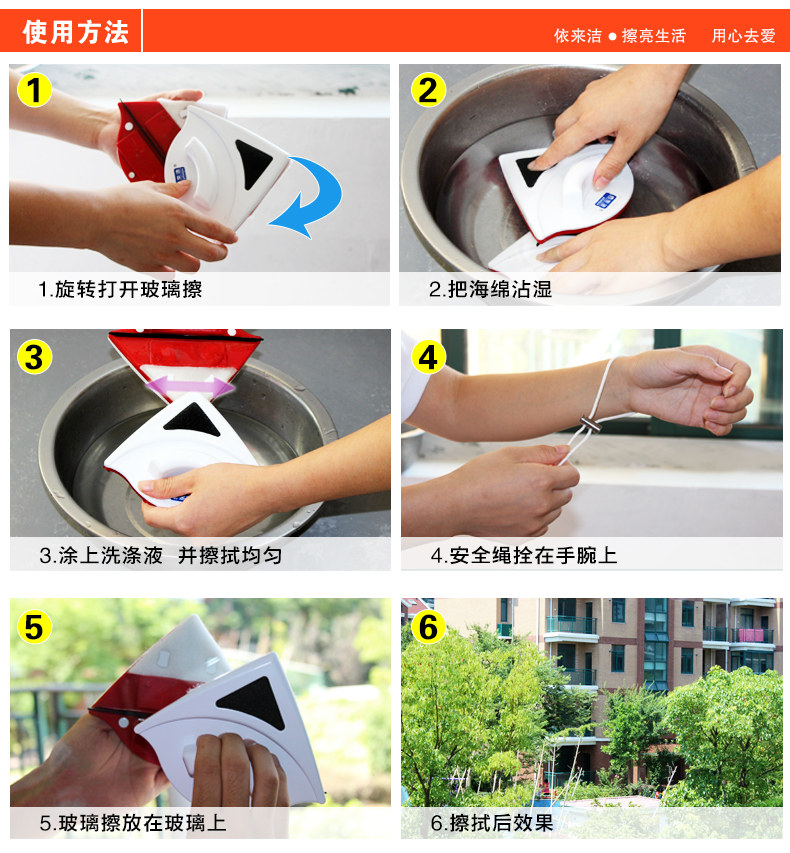 使用方法

依来洁 ● 擦亮生活　用心去爱

1

1.旋转打开玻璃擦

2

2.把海绵沾湿

3

3.涂上洗涤液 并擦拭均匀

4

4.安全绳拴在手腕上

5

5.玻璃擦放在玻璃上

6

6.擦拭后效果