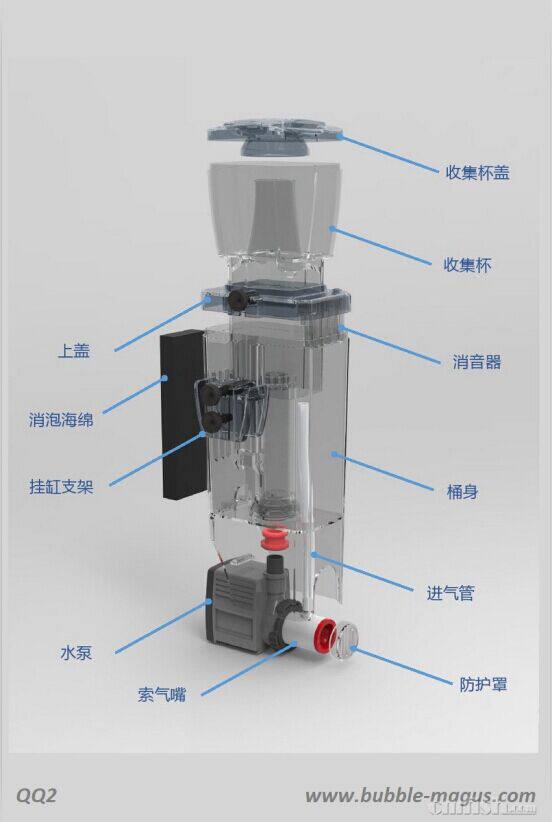 收集杯盖

收集杯

上盖

消音器

消泡海绵

挂缸支架

桶身

进气管

水泵

索气嘴

防护罩

QQ2

www.bubble-magus.com