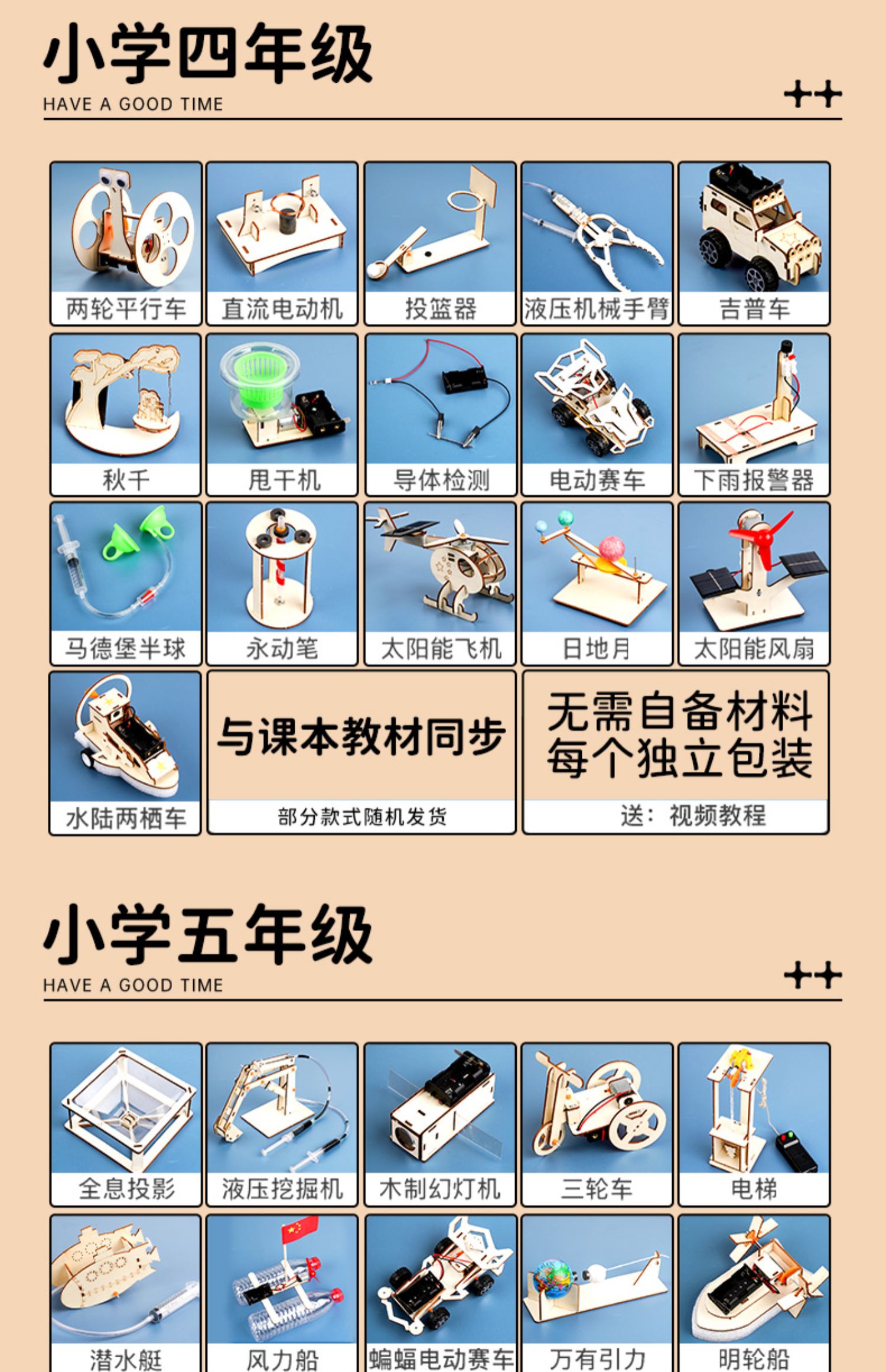 小学四年级
HAVE A GOOD TIME
++

两轮平行车
直流电动机
投篮器
液压机械手臂
吉普车

秋千
甩干机
导体检测
电动赛车
下雨报警器

马德堡半球
永动笔
太阳能飞机
日地月
太阳能风扇

水陆两栖车
与课本教材同步
部分款式随机发货
无需自备材料
每个独立包装
送：视频教程

小学五年级
HAVE A GOOD TIME
++

全息投影
液压挖掘机
木制幻灯机
三轮车
电梯

潜水艇
风力船
蝙蝠电动赛车
万有引力
明轮船