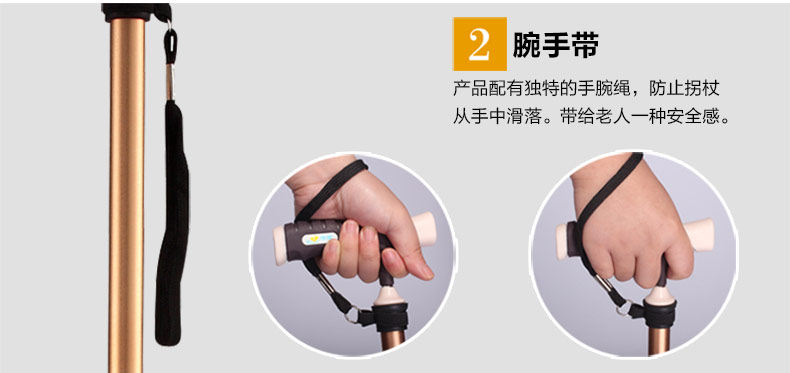 2 腕手带

产品配有独特的手腕绳，防止拐杖从手中滑落。带给老人一种安全感。