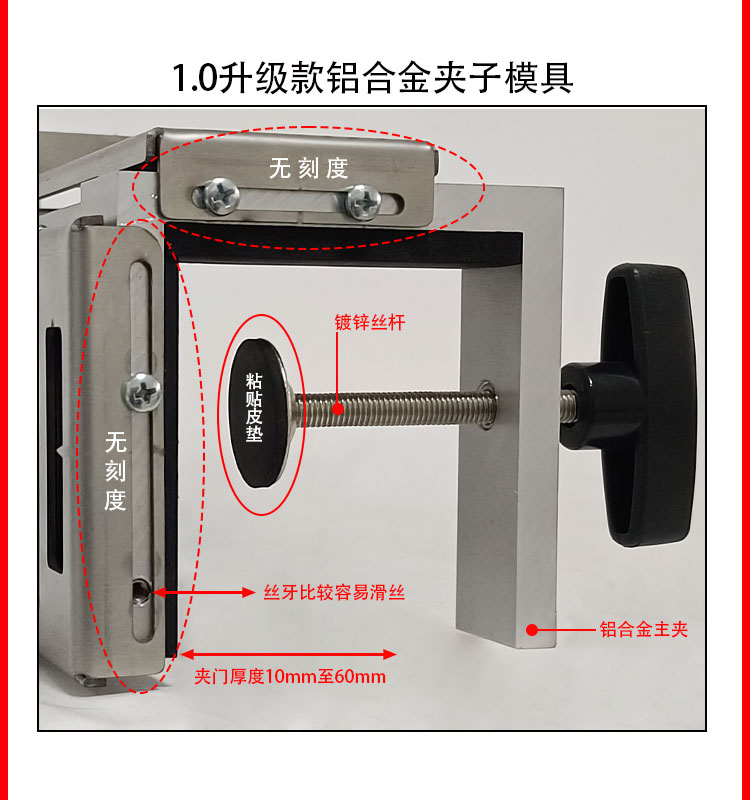 1.0升级款铝合金夹子模具

无刻度

镀锌丝杆

粘贴皮垫

无刻度

丝牙比较容易滑丝

铝合金主夹

夹门厚度10mm至60mm