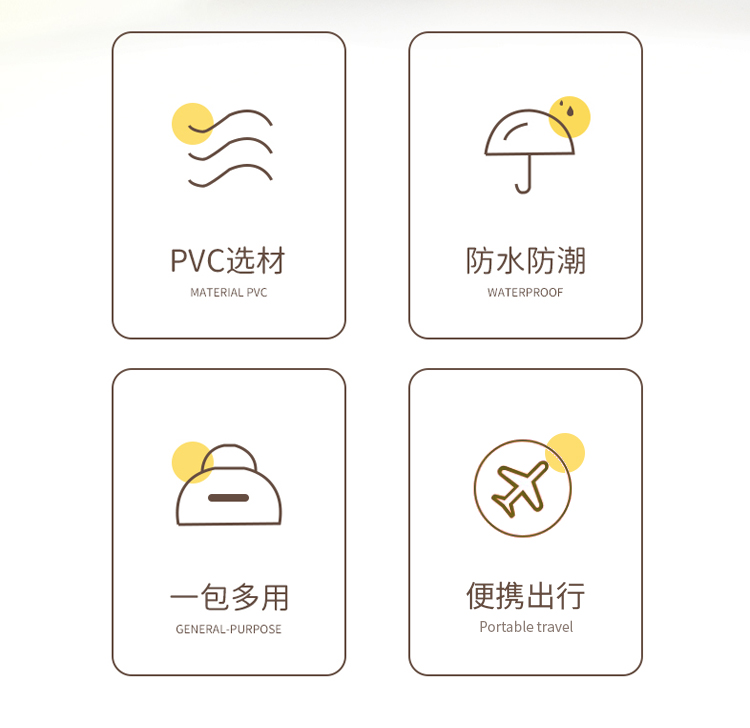 PVC选材
MATERIAL PVC

防水防潮
WATERPROOF

一包多用
GENERAL-PURPOSE

便携出行
Portable travel