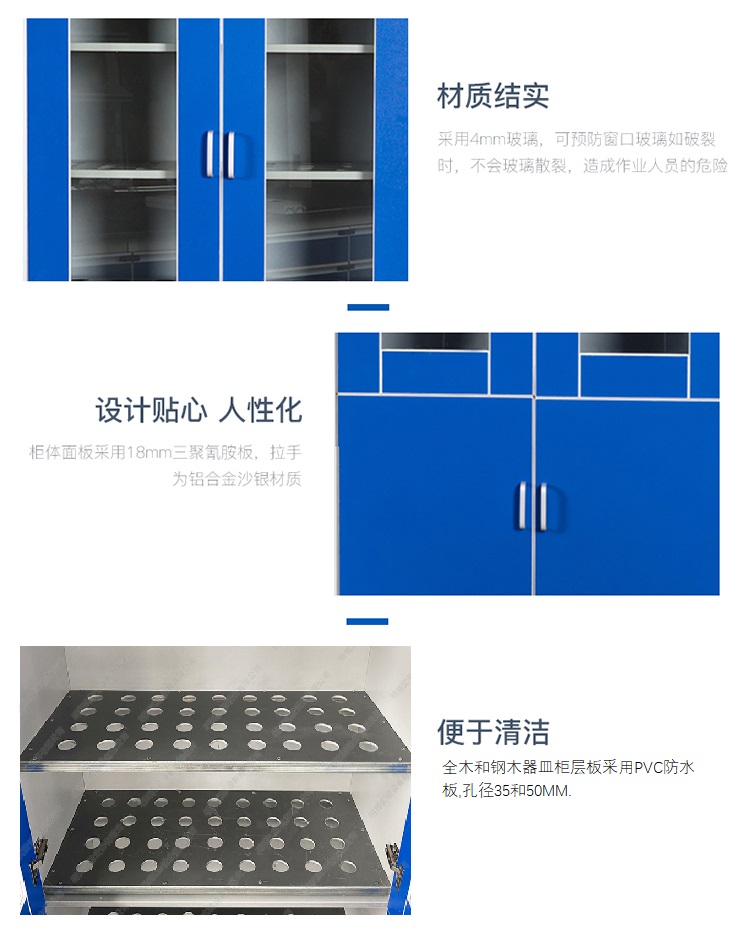 材质结实

采用4mm玻璃，可预防窗口玻璃如破裂时，不会玻璃散裂，造成作业人员的危险

设计贴心 人性化

柜体面板采用18mm三聚氰胺板，拉手为铝合金沙银材质

便于清洁

全木和钢木器皿柜层板采用PVC防水板,孔径35和50MM.