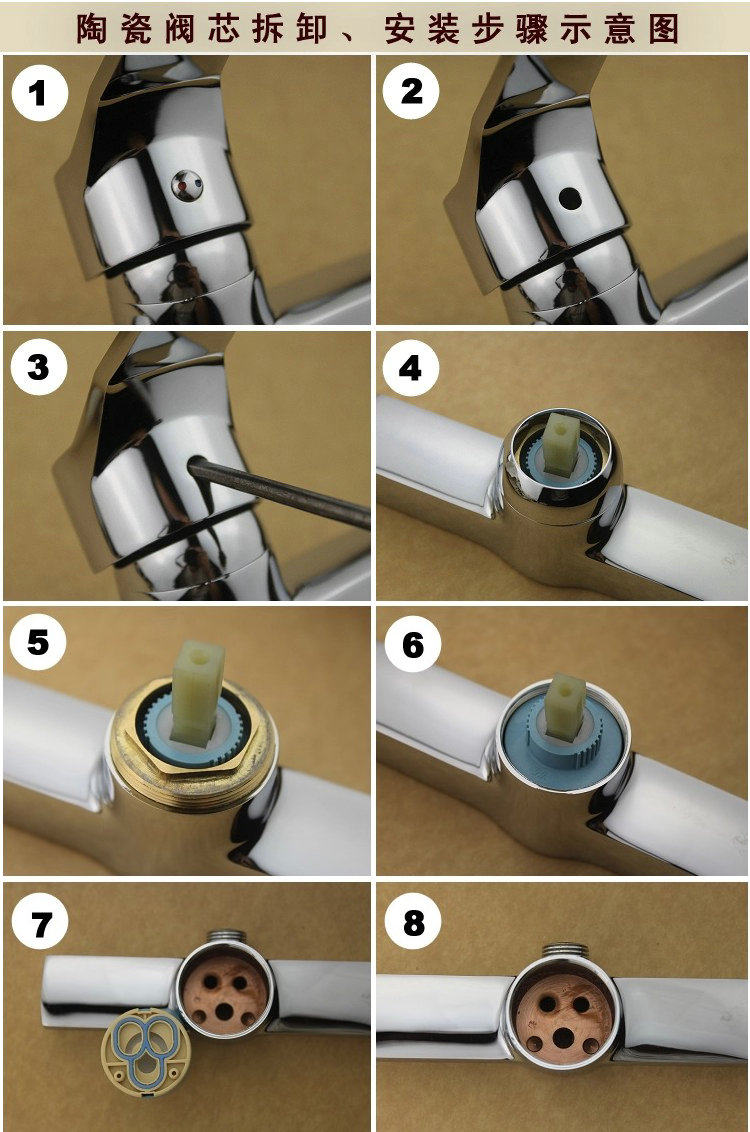 陶瓷阀芯拆卸、安装步骤示意图

1

2

3

4

5

6

7

8