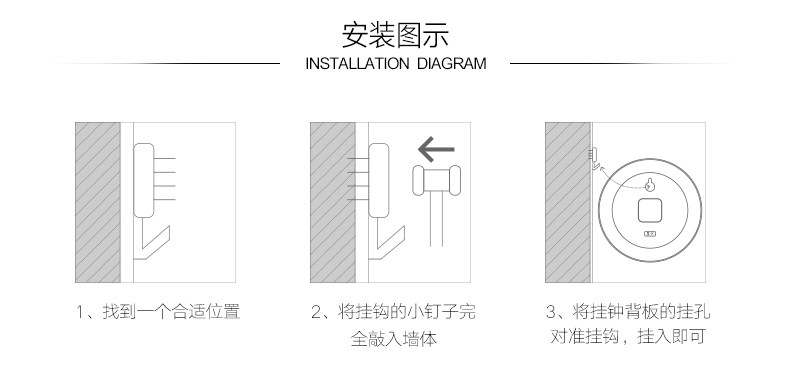 安装图示
INSTALLATION DIAGRAM

1、找到一个合适位置

2、将挂钩的小钉子完全敲入墙体

3、将挂钟背板的挂孔对准挂钩，挂入即可