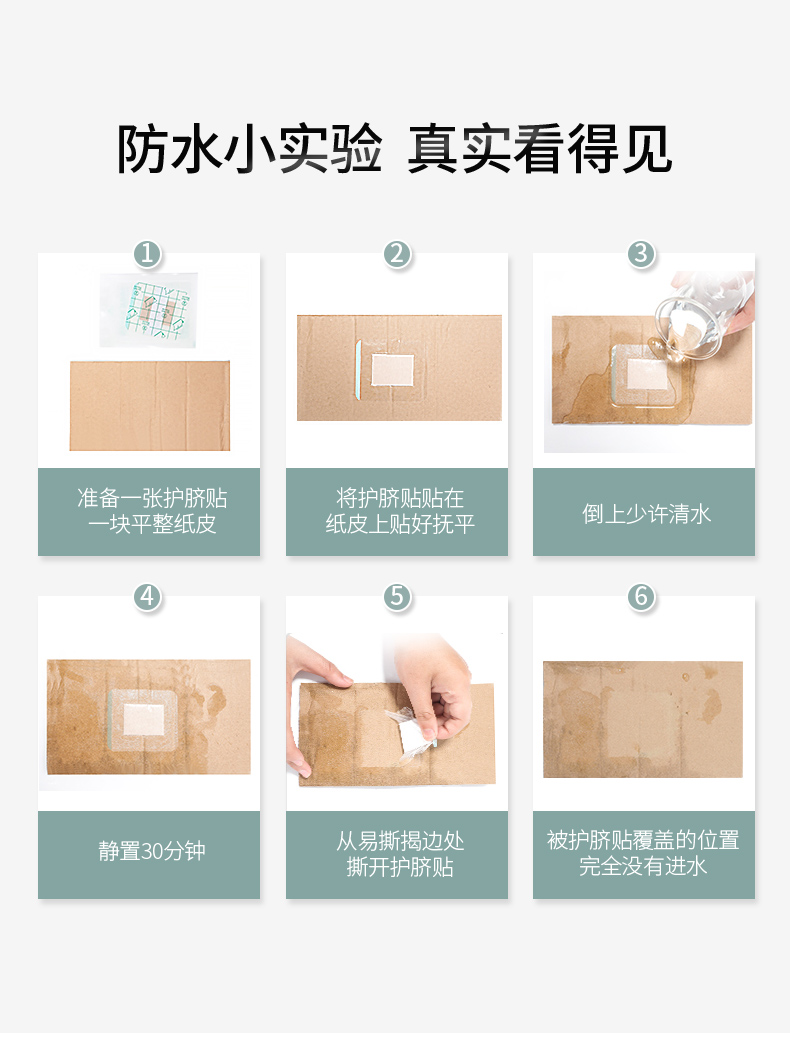 防水小实验 真实看得见

1
准备一张护脐贴
一块平整纸皮

2
将护脐贴贴在
纸皮上贴好抚平

3
倒上少许清水

4
静置30分钟

5
从易撕揭边处
撕开护脐贴

6
被护脐贴覆盖的位置
完全没有进水