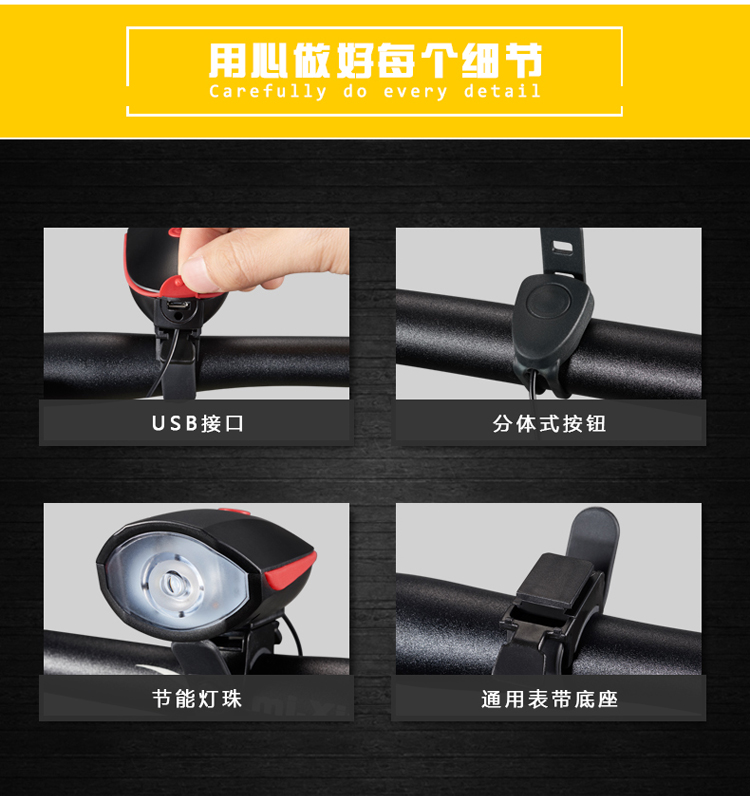 用心做好每个细节
Carefully do every detail

USB接口

分体式按钮

节能灯珠

通用表带底座