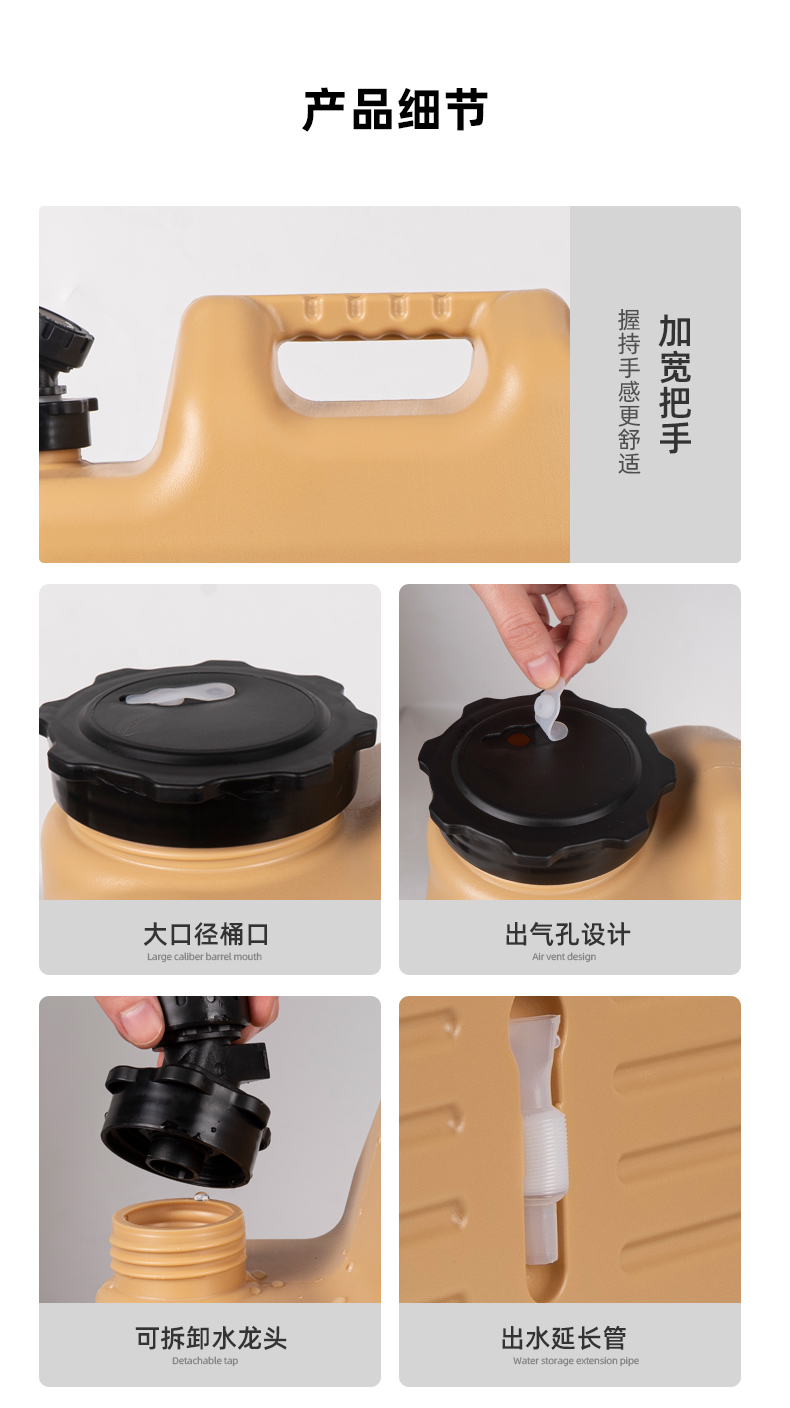 产品细节

加宽把手

握持手感更舒适

大口径桶口
Large caliber barrel mouth

出气孔设计
Air vent design

可拆卸水龙头
Detachable tap

出水延长管
Water storage extension pipe