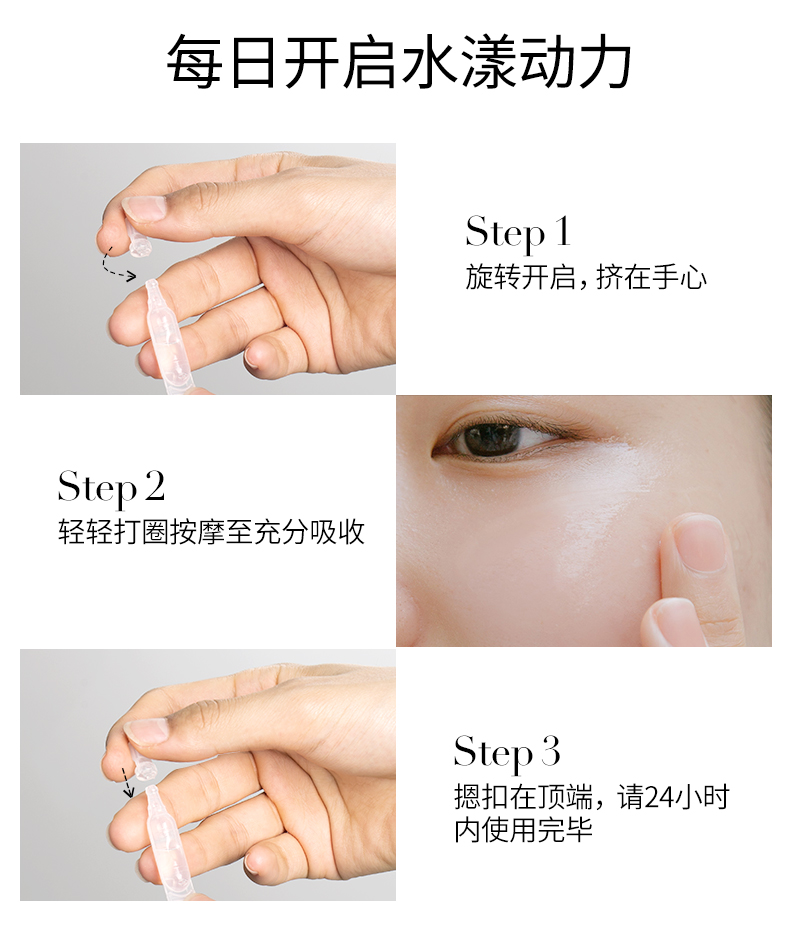 每日开启水漾动力

Step 1
旋转开启，挤在手心

Step 2
轻轻打圈按摩至充分吸收

Step 3
摁扣在顶端，请24小时内使用完毕