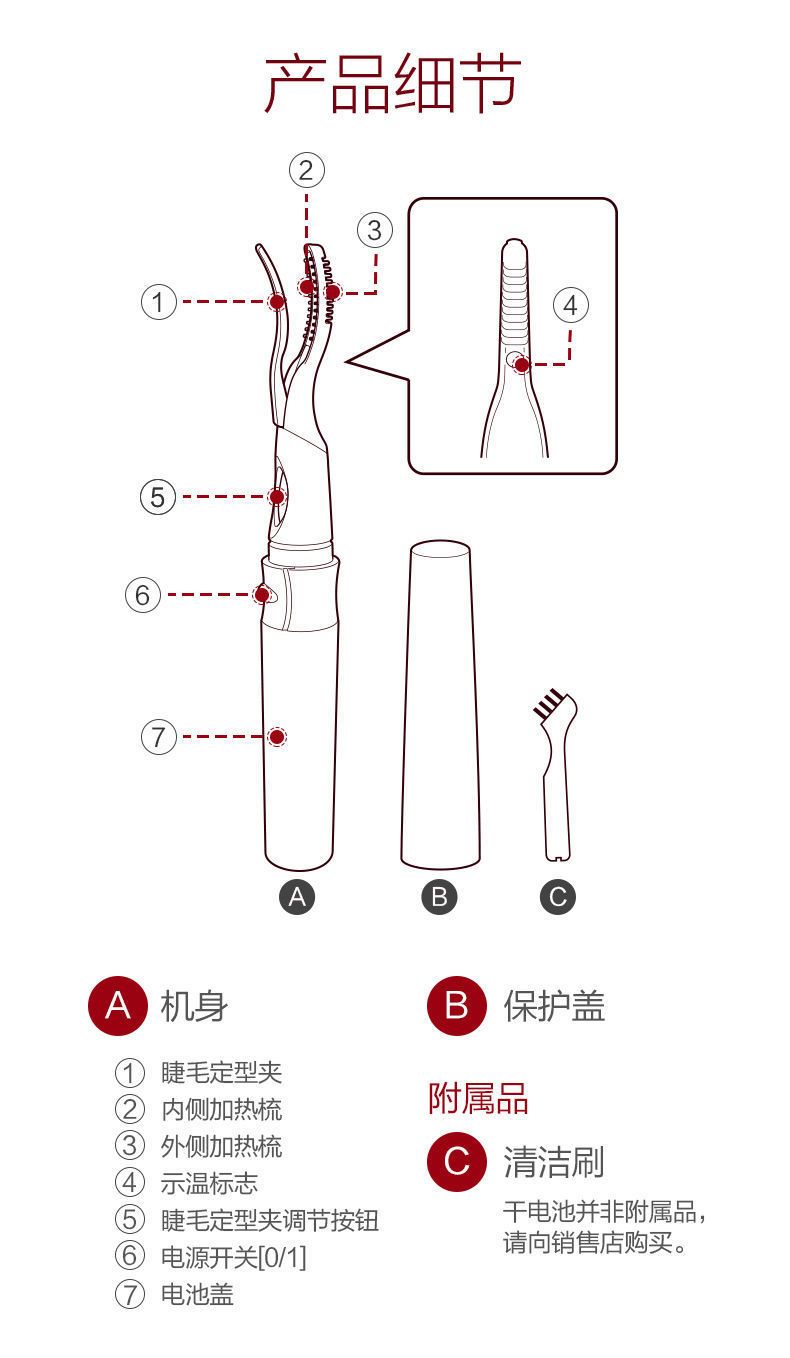 产品细节

②
③
①
④
⑤
⑥
⑦

A B C

A 机身

① 睫毛定型夹
② 内侧加热梳
③ 外侧加热梳
④ 示温标志
⑤ 睫毛定型夹调节按钮
⑥ 电源开关[0/1]
⑦ 电池盖

B 保护盖

附属品

C 清洁刷

干电池并非附属品，请向销售店购买。