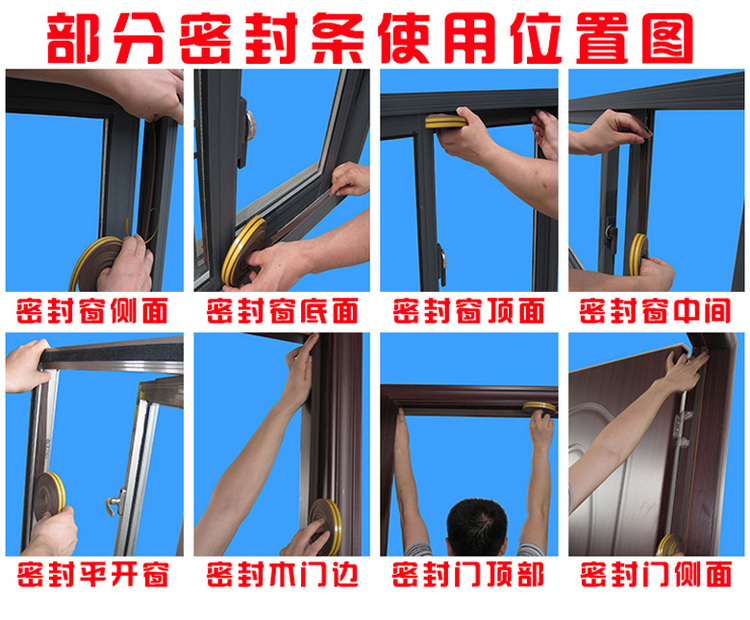 部分密封条使用位置图

密封窗侧面

密封窗底面

密封窗顶面

密封窗中间

密封平开窗

密封木门边

密封门顶部

密封门侧面