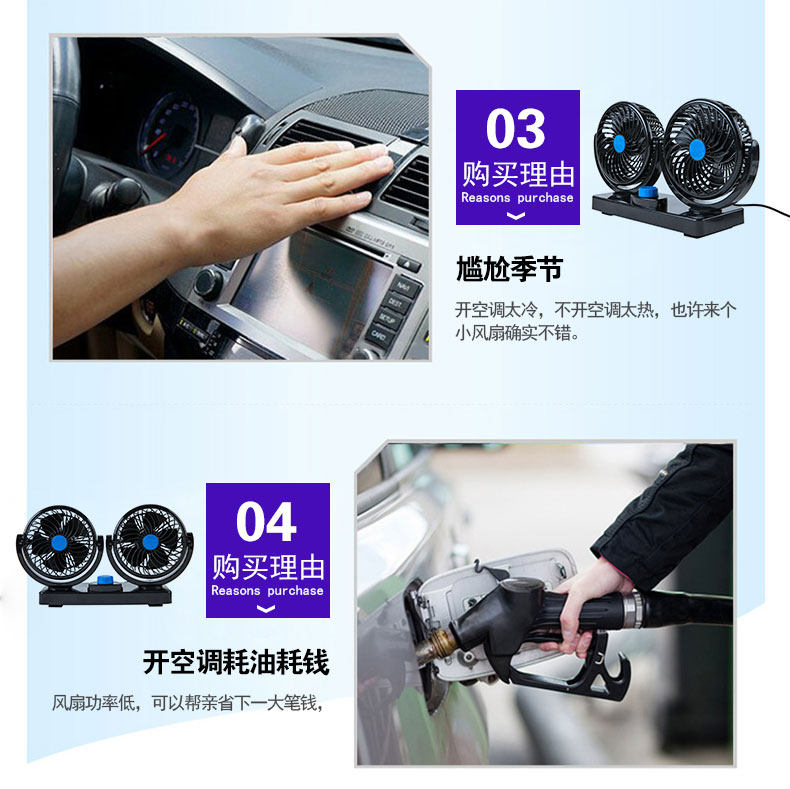 03
购买理由
Reasons purchase

尴尬季节

开空调太冷，不开空调太热，也许来个小风扇确实不错。

04
购买理由
Reasons purchase

开空调耗油耗钱

风扇功率低，可以帮亲省下一大笔钱，