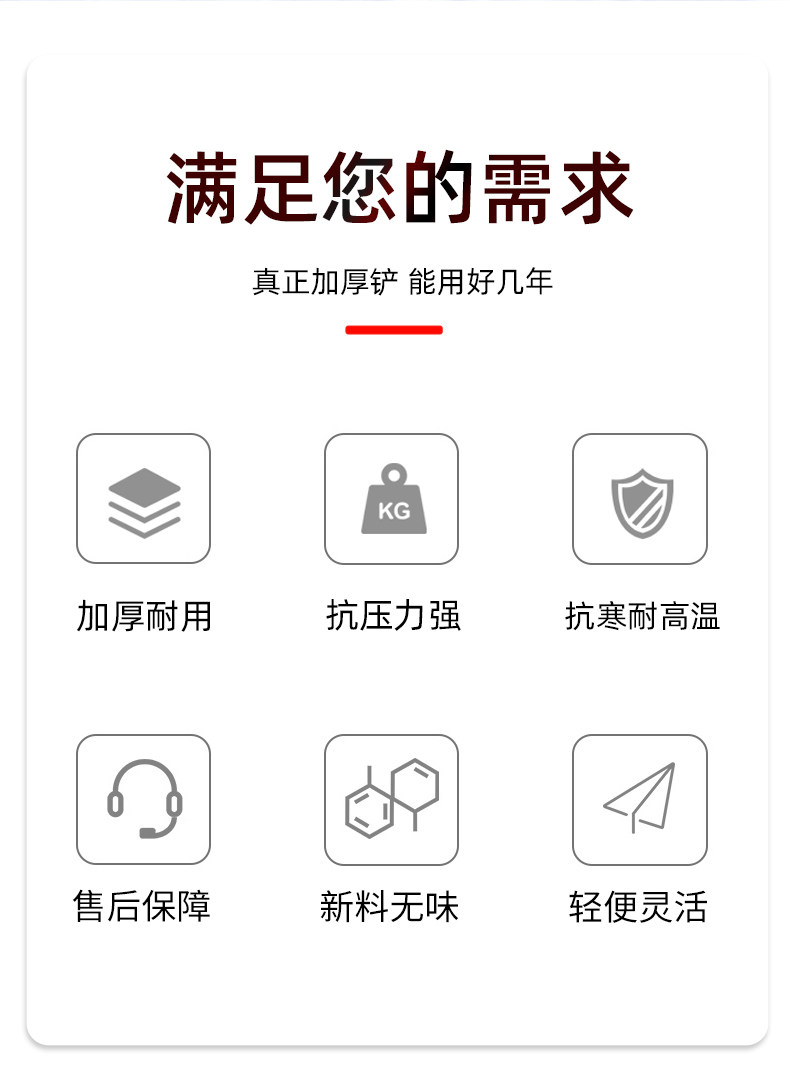 满足您的需求

真正加厚铲 能用好几年

KG

加厚耐用

抗压力强

抗寒耐高温

售后保障

新料无味

轻便灵活