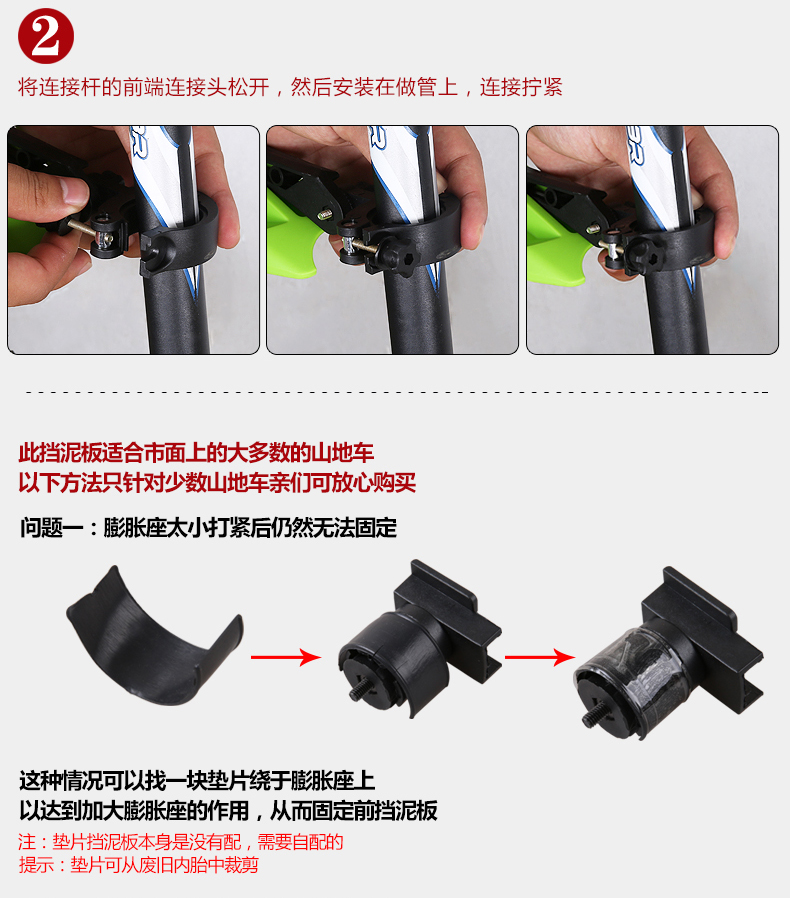 2

将连接杆的前端连接头松开，然后安装在做管上，连接拧紧

此挡泥板适合市面上的大多数的山地车
以下方法只针对少数山地车亲们可放心购买

问题一：膨胀座太小打紧后仍然无法固定

这种情况可以找一块垫片绕于膨胀座上
以达到加大膨胀座的作用，从而固定前挡泥板

注：垫片挡泥板本身是没有配，需要自配的
提示：垫片可从废旧内胎中裁剪