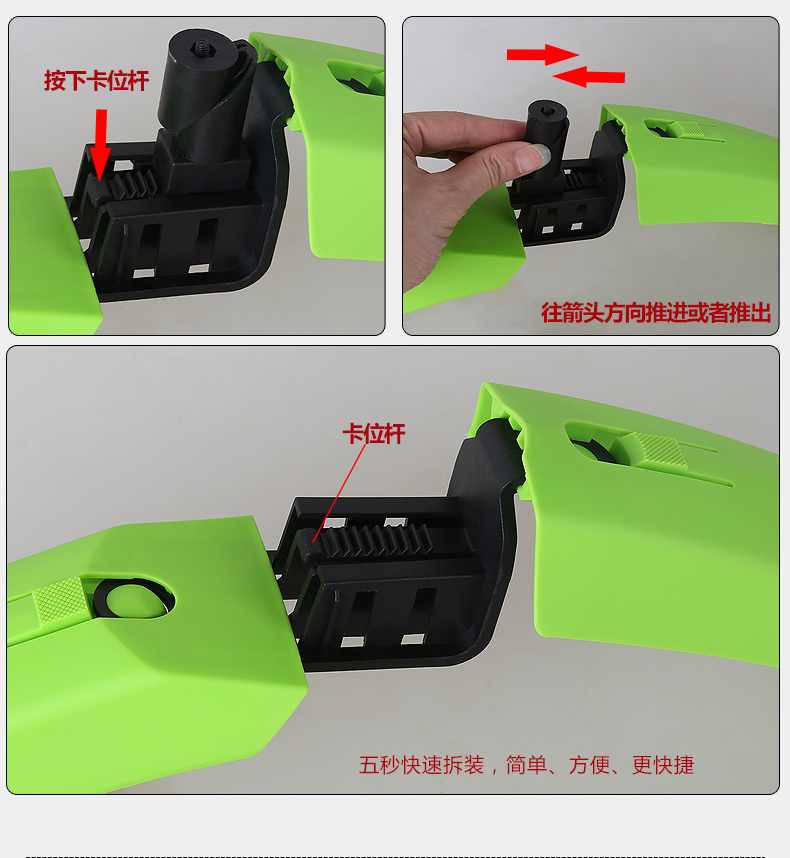 按下卡位杆

往箭头方向推进或者推出

卡位杆

五秒快速拆装，简单、方便、更快捷