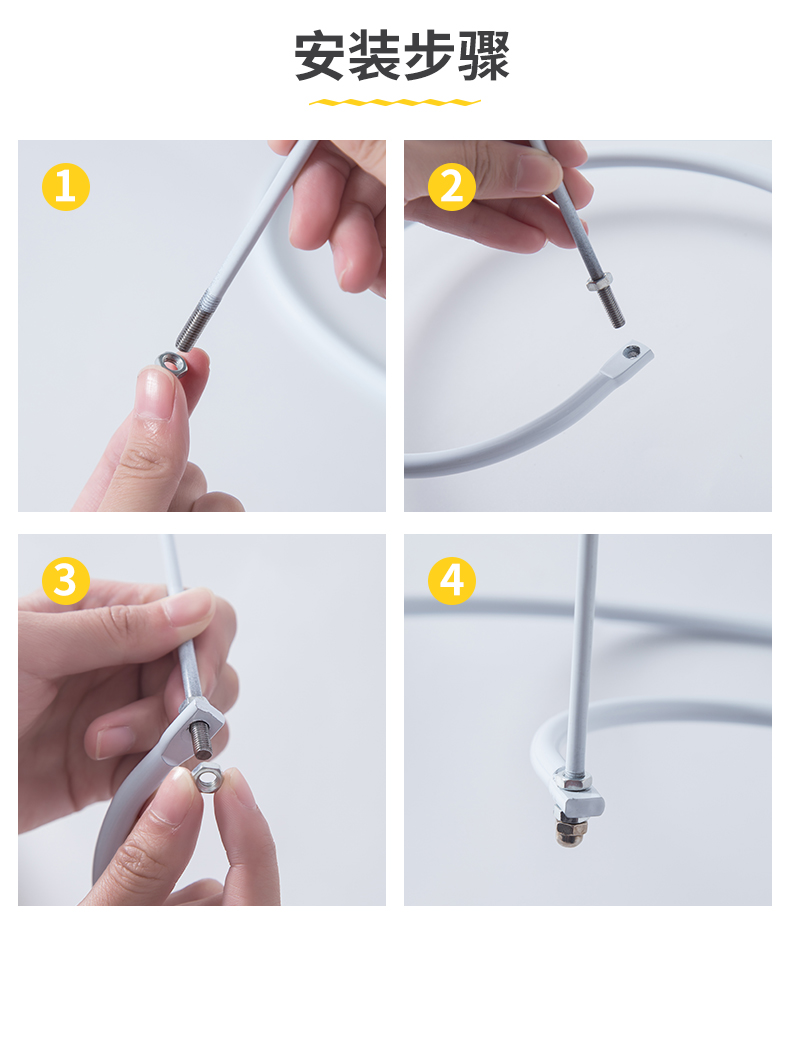 安装步骤

1

2

3

4