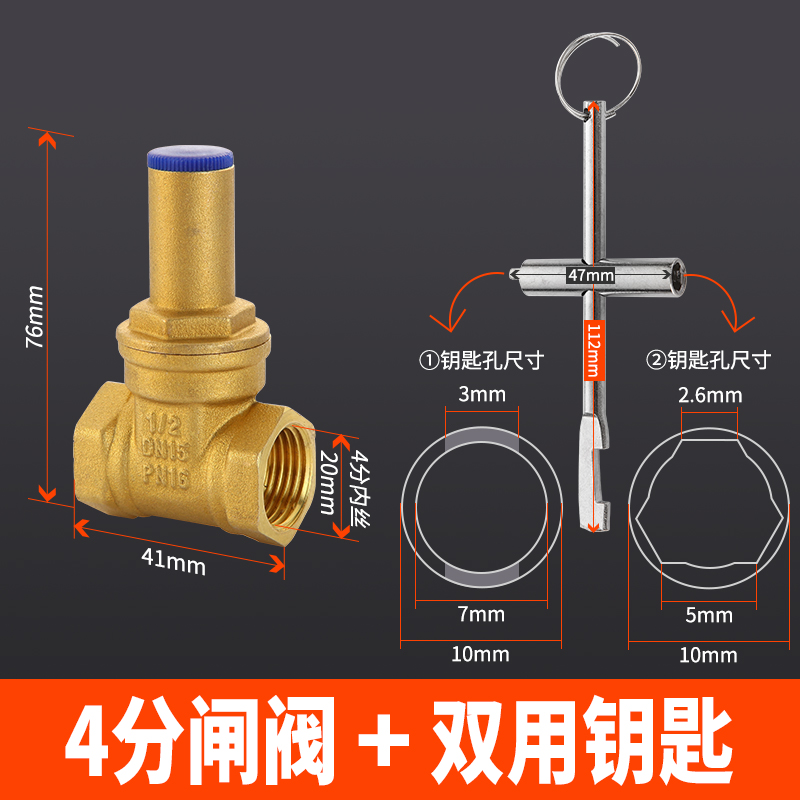 76mm

1/2
DN15
PN16

20mm
4分内丝

41mm

47mm

112mm

①钥匙孔尺寸

3mm

7mm

10mm

②钥匙孔尺寸

2.6mm

5mm

10mm

4分闸阀 + 双用钥匙