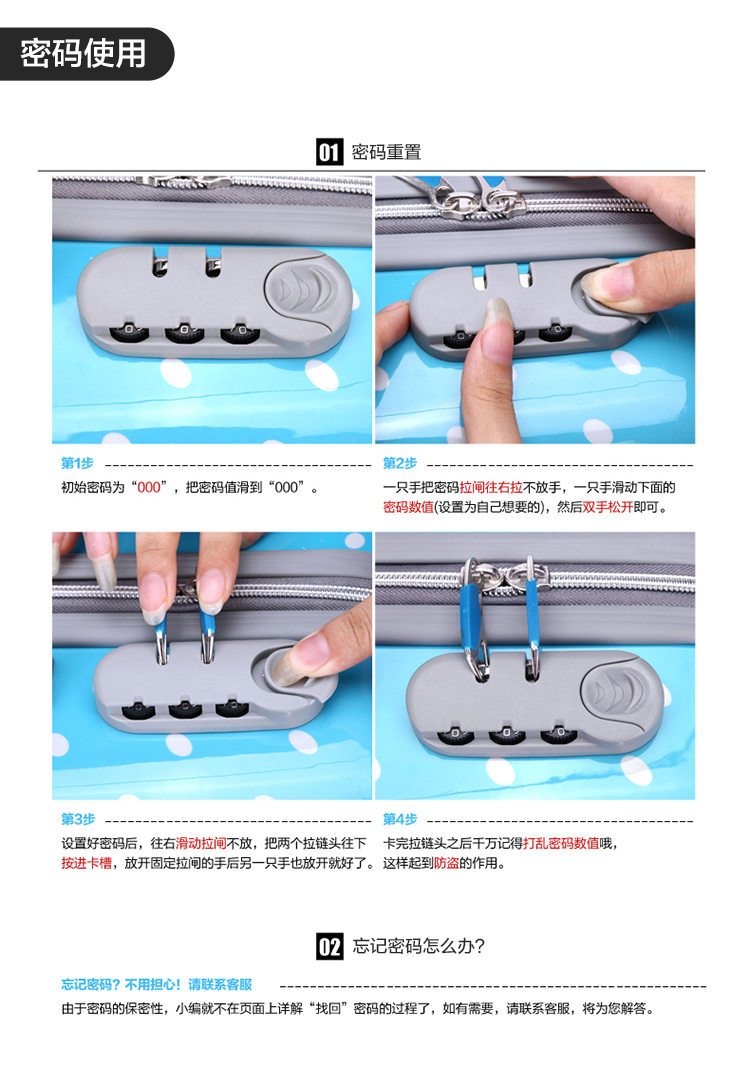 密码使用

01 密码重置

第1步

初始密码为“000”，把密码值滑到“000”。

第2步

一只手把密码拉闸往右拉不放手，一只手滑动下面的密码数值(设置为自己想要的)，然后双手松开即可。

第3步

设置好密码后，往右滑动拉闸不放，把两个拉链头往下按进卡槽，放开固定拉闸的手后另一只手也放开就好了。

第4步

卡完拉链头之后千万记得打乱密码数值哦，这样起到防盗的作用。

02 忘记密码怎么办?

忘记密码？不用担心！请联系客服

由于密码的保密性，小编就不在页面上详解“找回”密码的过程了，如有需要，请联系客服，将为您解答。