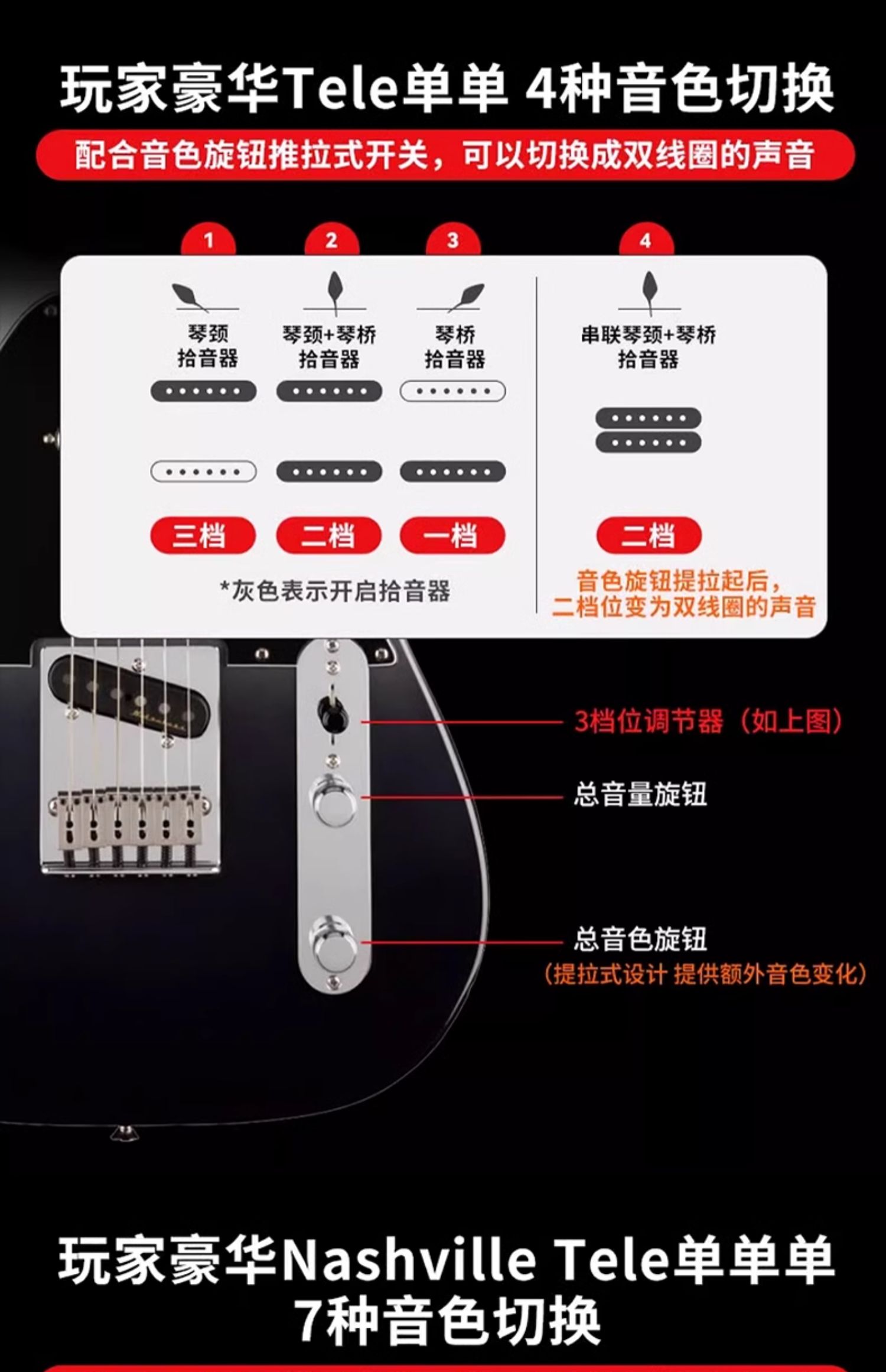 玩家豪华Tele单单 4种音色切换

配合音色旋钮推拉式开关，可以切换成双线圈的声音

1

琴颈
拾音器

三档

2

琴颈+琴桥
拾音器

二档

3

琴桥
拾音器

一档

*灰色表示开启拾音器

4

串联琴颈+琴桥
拾音器

二档

音色旋钮提拉起后，
二档位变为双线圈的声音

3档位调节器（如上图）

总音量旋钮

总音色旋钮
（提拉式设计 提供额外音色变化）

玩家豪华Nashville Tele单单单
7种音色切换