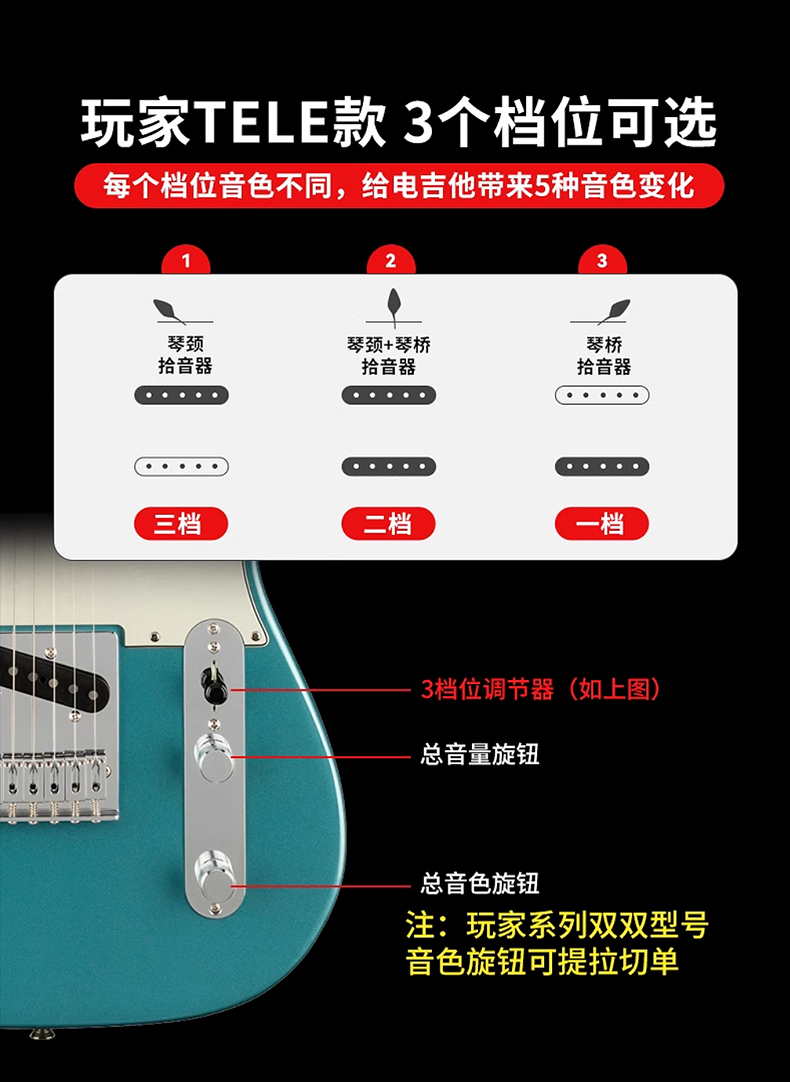 玩家TELE款 3个档位可选

每个档位音色不同，给电吉他带来5种音色变化

1
琴颈
拾音器
三档

2
琴颈+琴桥
拾音器
二档

3
琴桥
拾音器
一档

3档位调节器（如上图）

总音量旋钮

总音色旋钮

注：玩家系列双双型号
音色旋钮可提拉切单