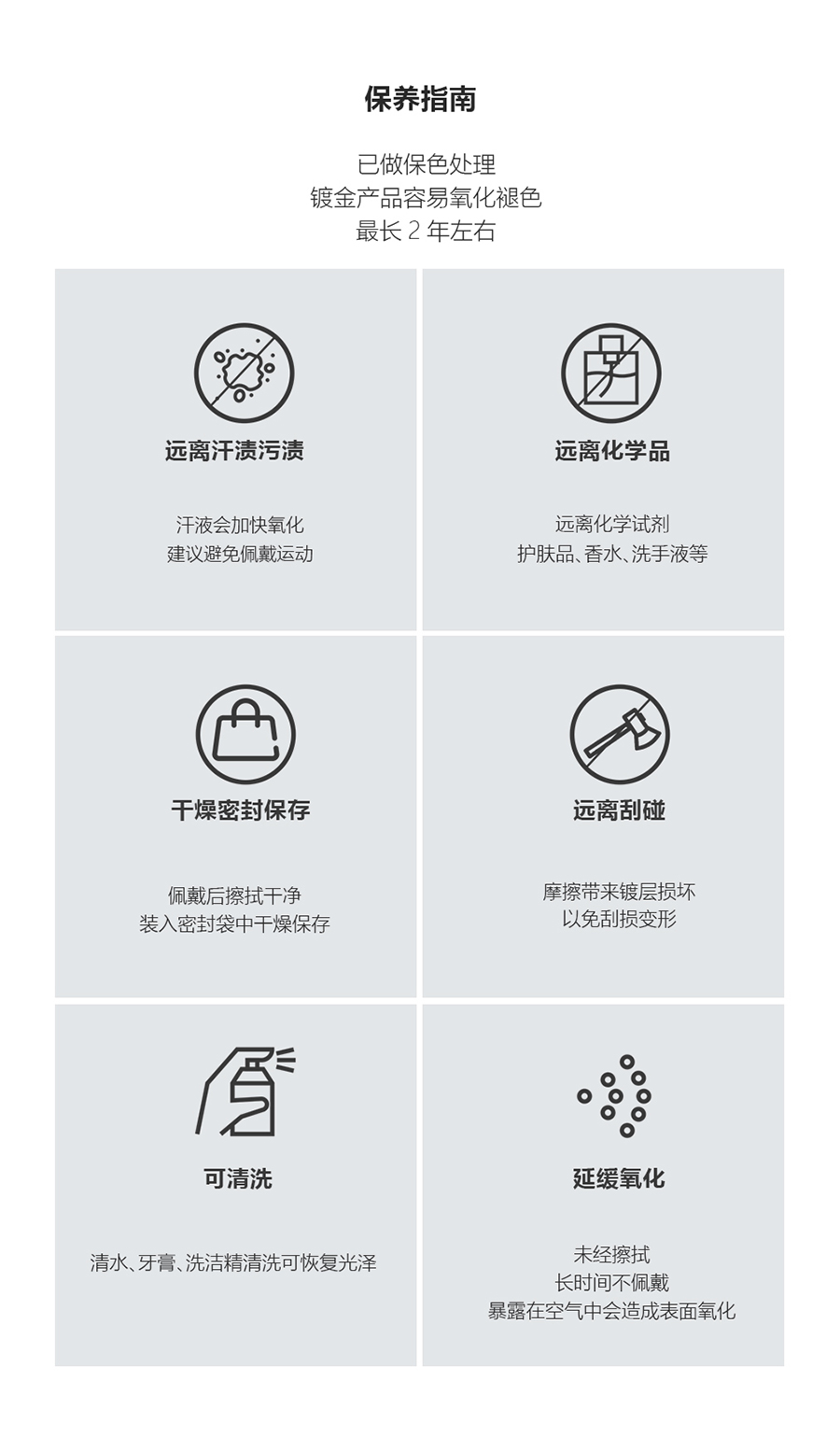 保养指南

已做保色处理
镀金产品容易氧化褪色
最长2年左右

远离汗渍污渍

汗液会加快氧化
建议避免佩戴运动

远离化学品

远离化学试剂
护肤品、香水、洗手液等

干燥密封保存

佩戴后擦拭干净
装入密封袋中干燥保存

远离刮碰

摩擦带来镀层损坏
以免刮损变形

可清洗

清水、牙膏、洗洁精清洗可恢复光泽

延缓氧化

未经擦拭
长时间不佩戴
暴露在空气中会造成表面氧化