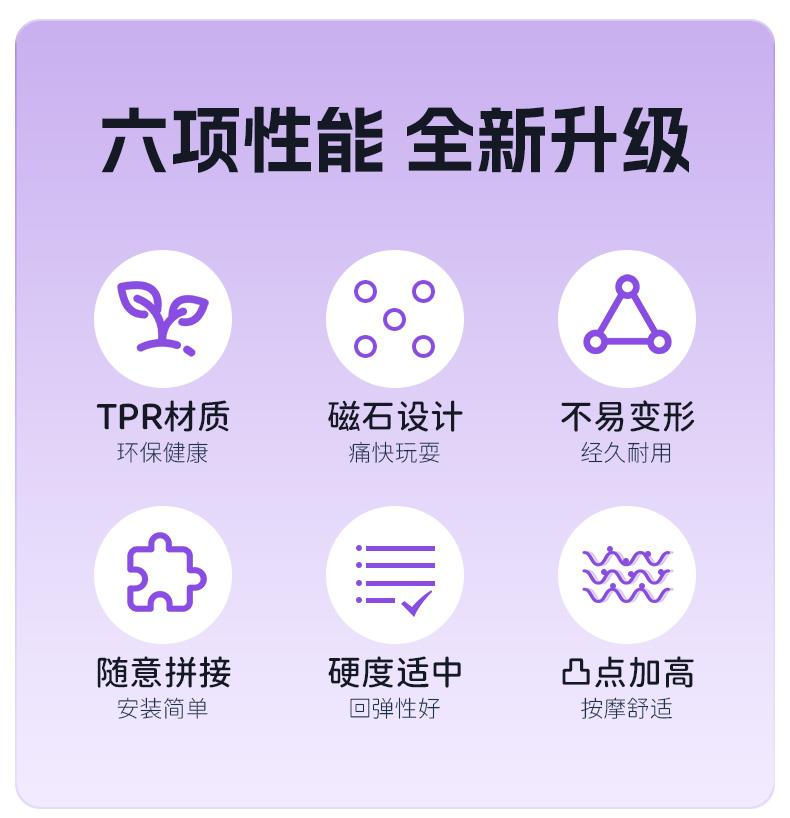 六项性能 全新升级

TPR材质
环保健康

磁石设计
痛快玩耍

不易变形
经久耐用

随意拼接
安装简单

硬度适中
回弹性好

凸点加高
按摩舒适