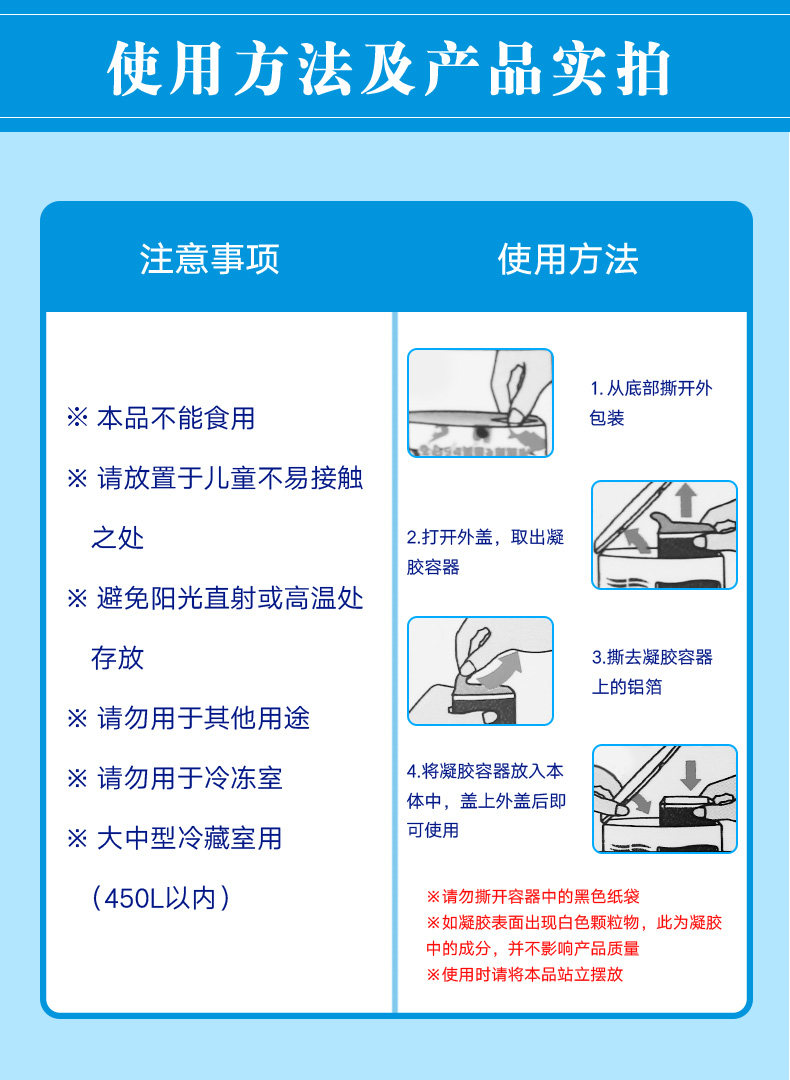 使用方法及产品实拍

注意事项

※ 本品不能食用

※ 请放置于儿童不易接触之处

※ 避免阳光直射或高温处存放

※ 请勿用于其他用途

※ 请勿用于冷冻室

※ 大中型冷藏室用（450L以内）

使用方法

1. 从底部撕开外包装

2.打开外盖，取出凝胶容器

3.撕去凝胶容器上的铝箔

4.将凝胶容器放入本体中，盖上外盖后即可使用

※请勿撕开容器中的黑色纸袋
※如凝胶表面出现白色颗粒物，此为凝胶中的成分，并不影响产品质量
※使用时请将本品站立摆放