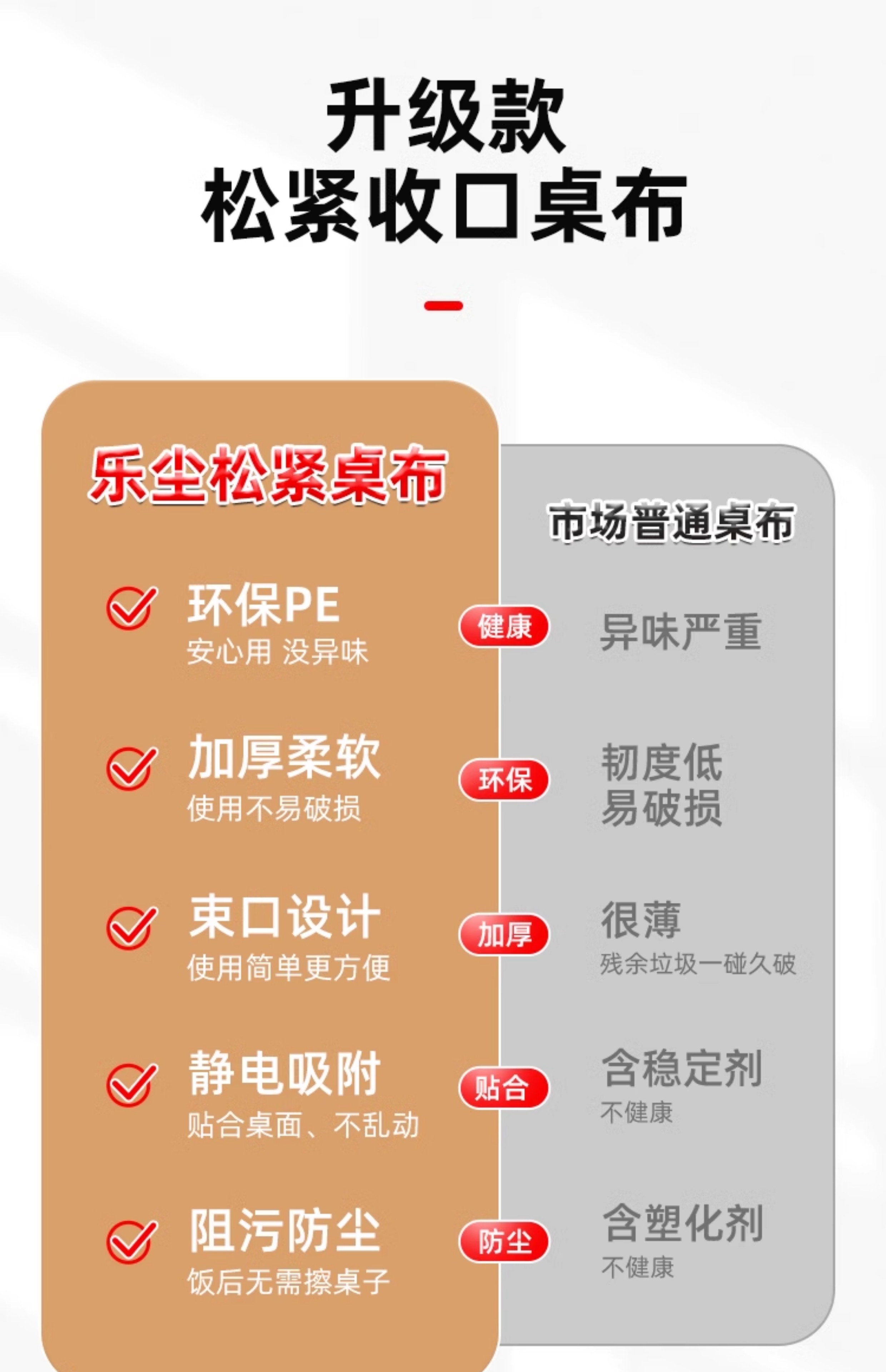 升级款
松紧收口桌布

乐尘松紧桌布

环保PE
安心用 没异味

加厚柔软
使用不易破损

束口设计
使用简单更方便

静电吸附
贴合桌面、不乱动

阻污防尘
饭后无需擦桌子

健康
环保
加厚
贴合
防尘

市场普通桌布

异味严重

韧度低
易破损

很薄
残余垃圾一碰久破

含稳定剂
不健康

含塑化剂
不健康