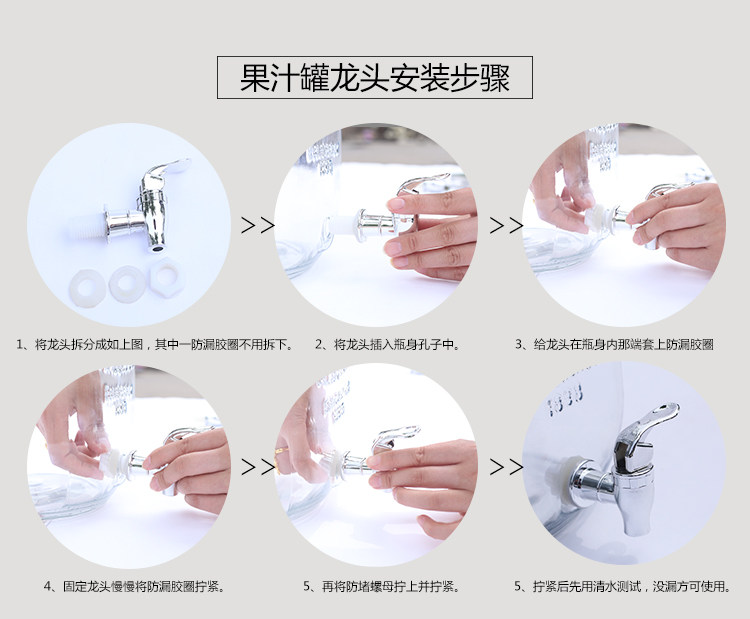 果汁罐龙头安装步骤

>>

>>

1、将龙头拆分成如上图，其中一防漏胶圈不用拆下。

2、将龙头插入瓶身孔子中。

3、给龙头在瓶身内那端套上防漏胶圈

>>

>>

4、固定龙头慢慢将防漏胶圈拧紧。

5、再将防堵螺母拧上并拧紧。

5、拧紧后先用清水测试，没漏方可使用。