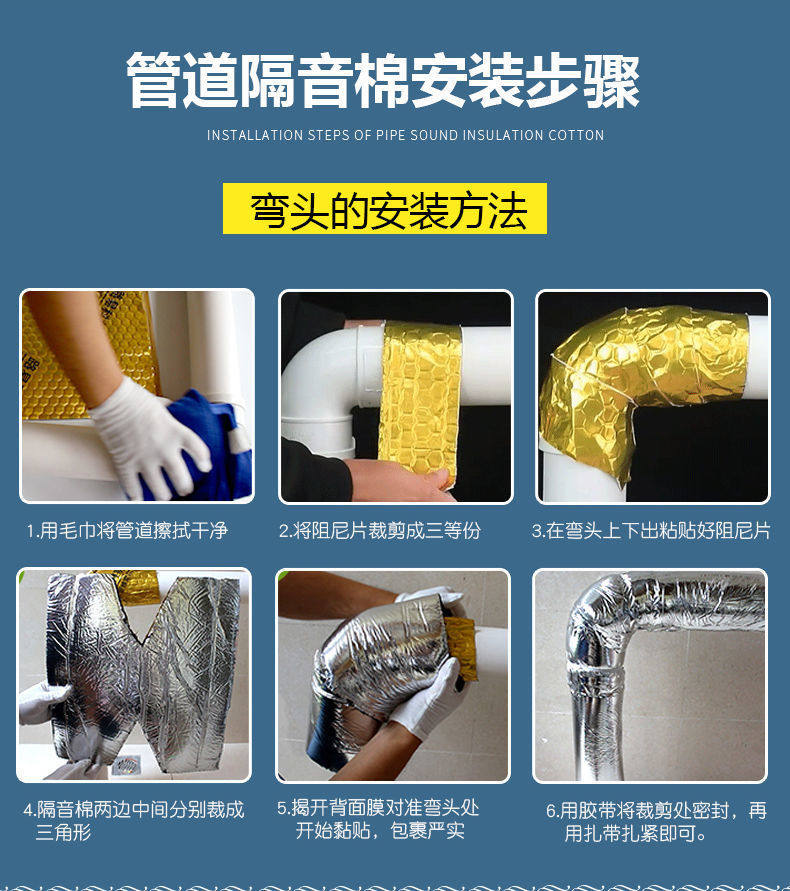 管道隔音棉安装步骤

INSTALLATION STEPS OF PIPE SOUND INSULATION COTTON

弯头的安装方法

1.用毛巾将管道擦拭干净

2.将阻尼片裁剪成三等份

3.在弯头上下出粘贴好阻尼片

4.隔音棉两边中间分别裁成三角形

5.揭开背面膜对准弯头处开始黏贴，包裹严实

6.用胶带将裁剪处密封，再用扎带扎紧即可。