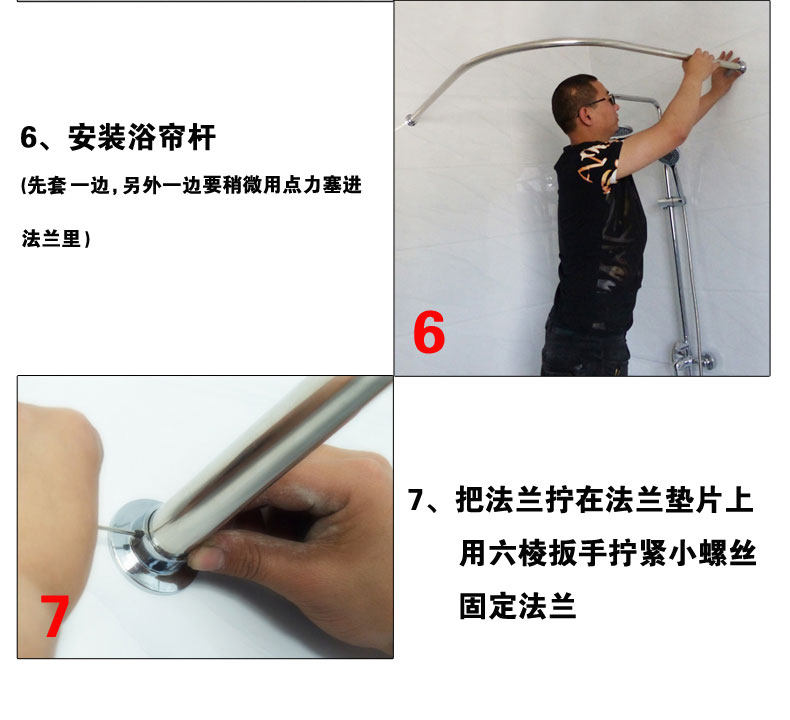 6、安装浴帘杆

(先套一边,另外一边要稍微用点力塞进法兰里)

6

7

7、把法兰拧在法兰垫片上
用六棱扳手拧紧小螺丝
固定法兰