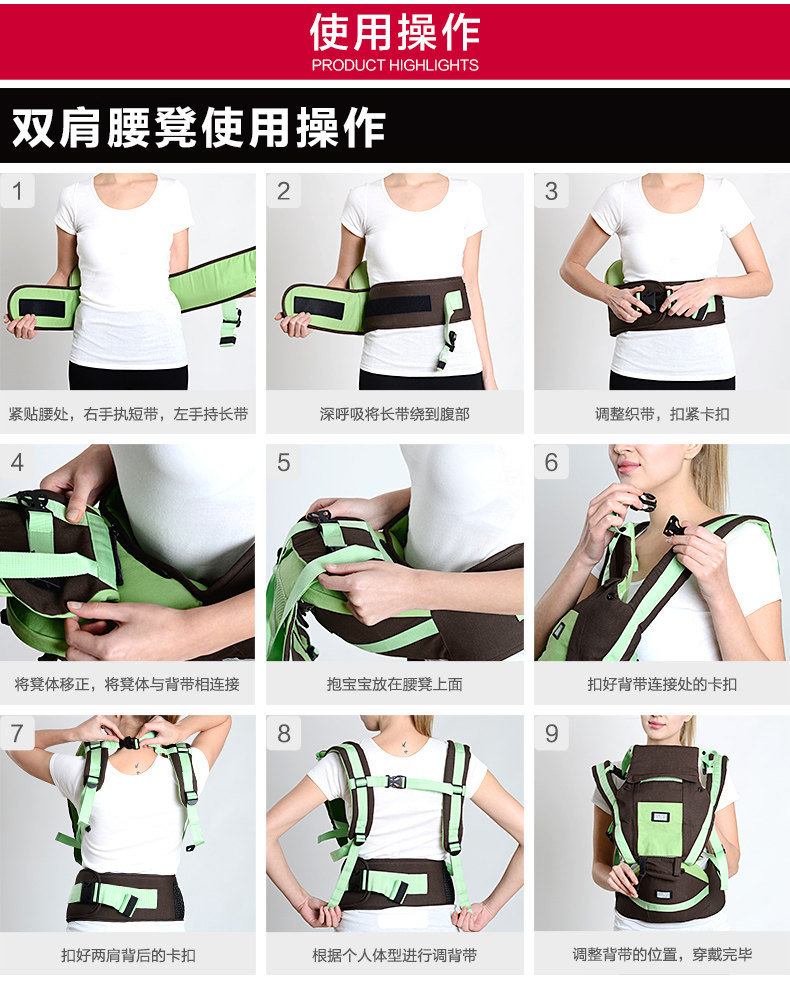 使用操作
PRODUCT HIGHLIGHTS

双肩腰凳使用操作

1
紧贴腰处，右手执短带，左手持长带

2
深呼吸将长带绕到腹部

3
调整织带，扣紧卡扣

4
将凳体移正，将凳体与背带相连接

5
抱宝宝放在腰凳上面

6
扣好背带连接处的卡扣

7
扣好两肩背后的卡扣

8
根据个人体型进行调背带

9
调整背带的位置，穿戴完毕