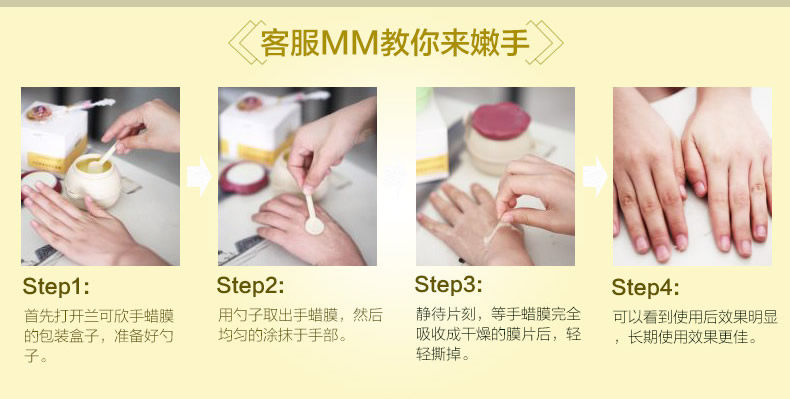 客服MM教你来嫩手

Step1:
首先打开兰可欣手蜡膜的包装盒子，准备好勺子。

Step2:
用勺子取出手蜡膜，然后均匀的涂抹于手部。

Step3:
静待片刻，等手蜡膜完全吸收成干燥的膜片后，轻轻撕掉。

Step4:
可以看到使用后效果明显，长期使用效果更佳。