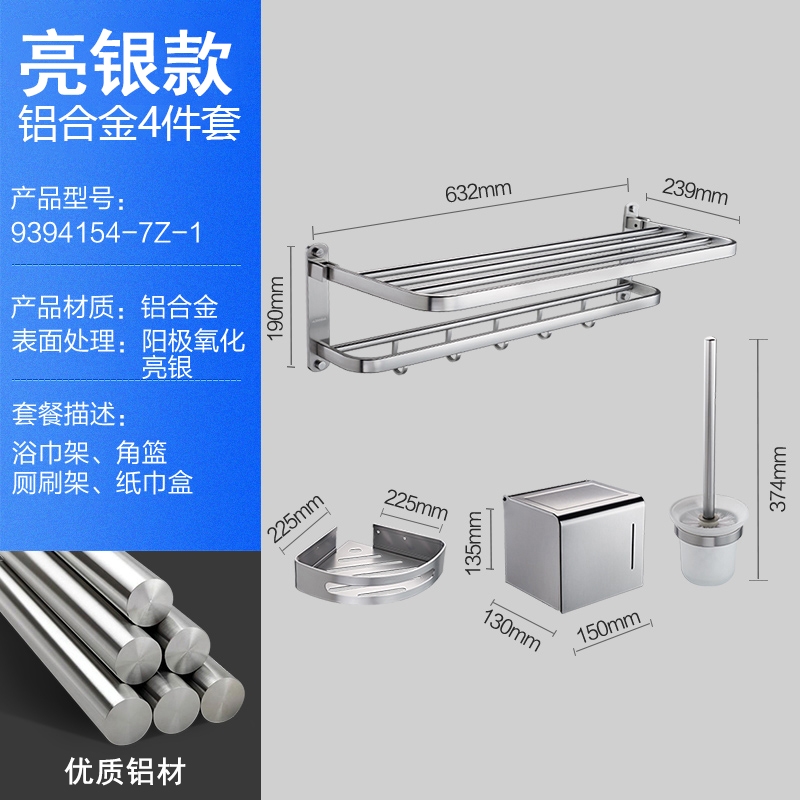 亮银款
铝合金4件套

产品型号：
9394154-7Z-1

产品材质：铝合金
表面处理：阳极氧化亮银

套餐描述：
浴巾架、角篮
厕刷架、纸巾盒

优质铝材

632mm
239mm
190mm
374mm
225mm
225mm
135mm
130mm
150mm