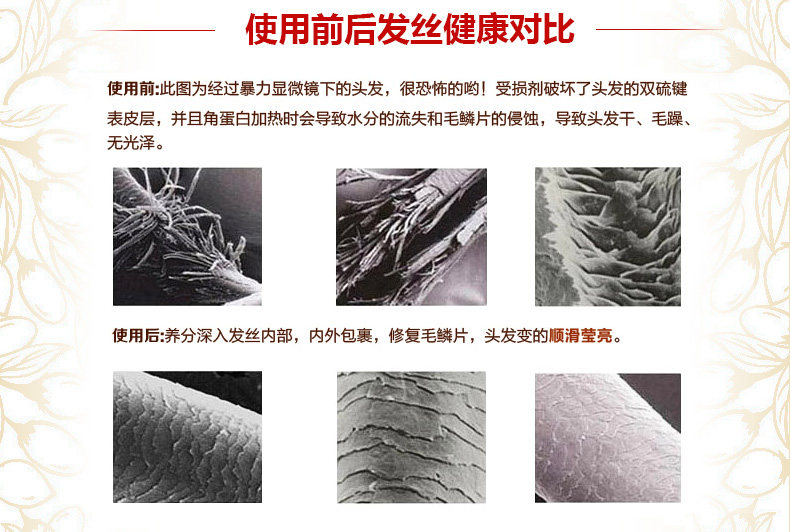 使用前后发丝健康对比

使用前:此图为经过暴力显微镜下的头发，很恐怖的哟！受损剂破坏了头发的双硫键表皮层，并且角蛋白加热时会导致水分的流失和毛鳞片的侵蚀，导致头发干、毛躁、无光泽。

使用后:养分深入发丝内部，内外包裹，修复毛鳞片，头发变的顺滑莹亮。