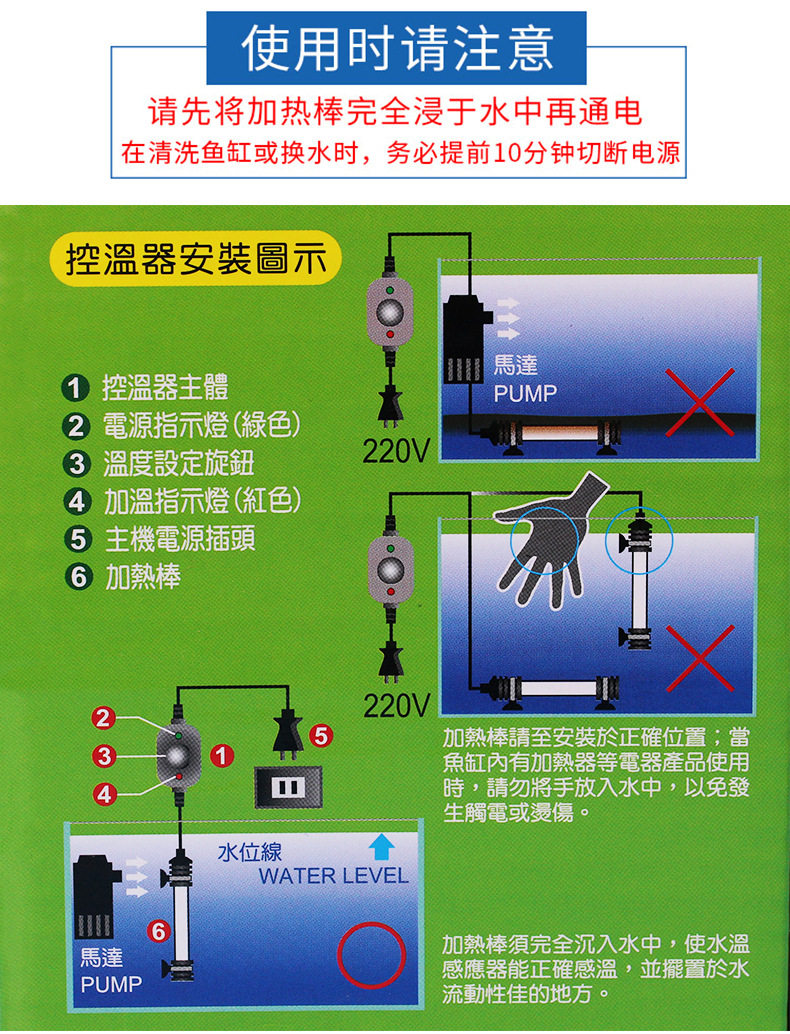 使用时请注意

请先将加热棒完全浸于水中再通电

在清洗鱼缸或换水时，务必提前10分钟切断电源

控溫器安裝圖示

1 控溫器主體
2 電源指示燈(綠色)
3 溫度設定旋鈕
4 加溫指示燈(紅色)
5 主機電源插頭
6 加熱棒

馬達
PUMP

220V

220V

加熱棒請至安裝於正確位置；當魚缸內有加熱器等電器產品使用時，請勿將手放入水中，以免發生觸電或燙傷。

2
3
4
1
5

水位線
WATER LEVEL

6

馬達
PUMP

加熱棒須完全沉入水中，使水溫感應器能正確感溫，並擺置於水流動性佳的地方。