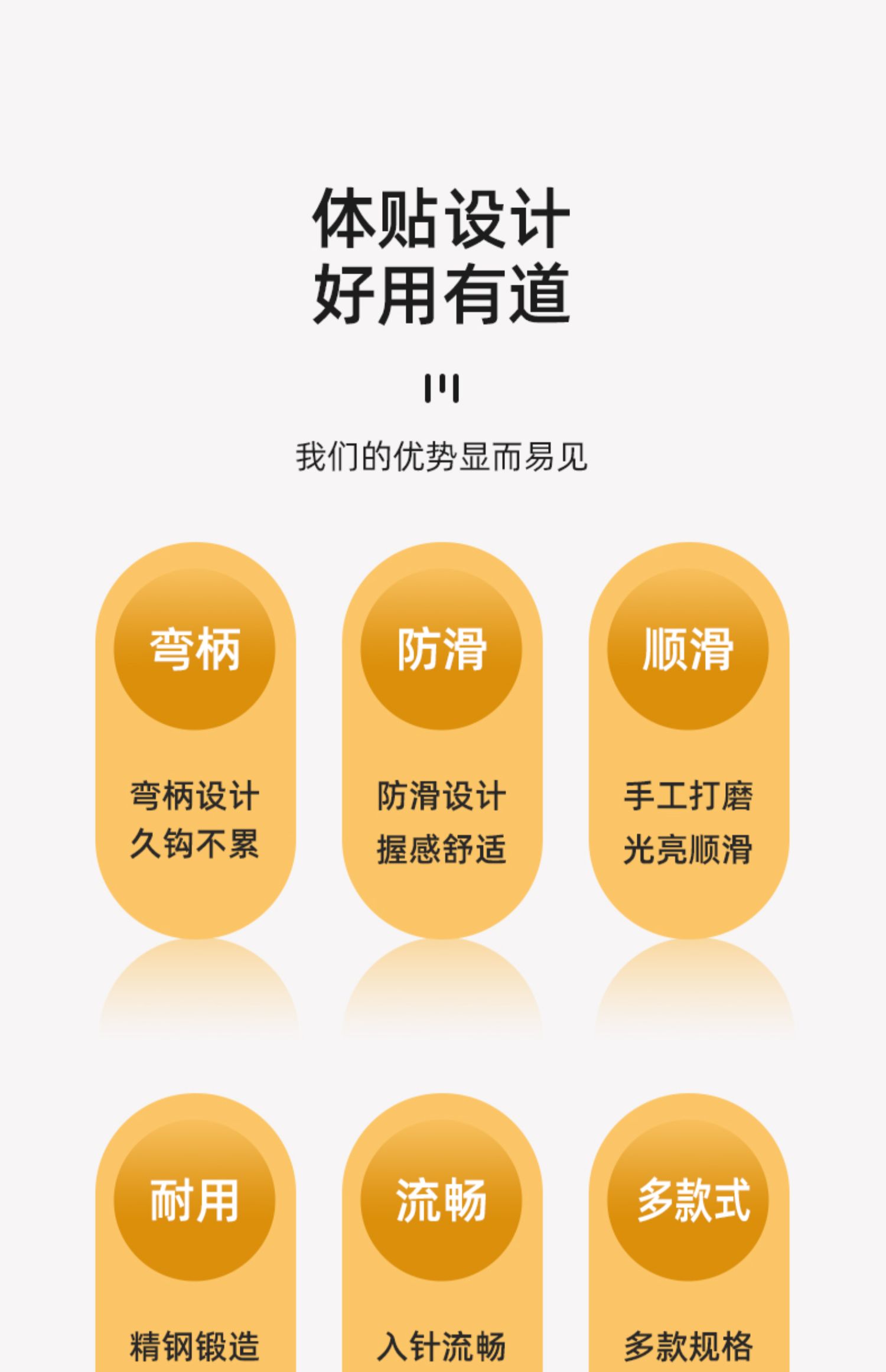 体贴设计
好用有道

我们的优势显而易见

弯柄

弯柄设计
久钩不累

防滑

防滑设计
握感舒适

顺滑

手工打磨
光亮顺滑

耐用

精钢锻造

流畅

入针流畅

多款式

多款规格