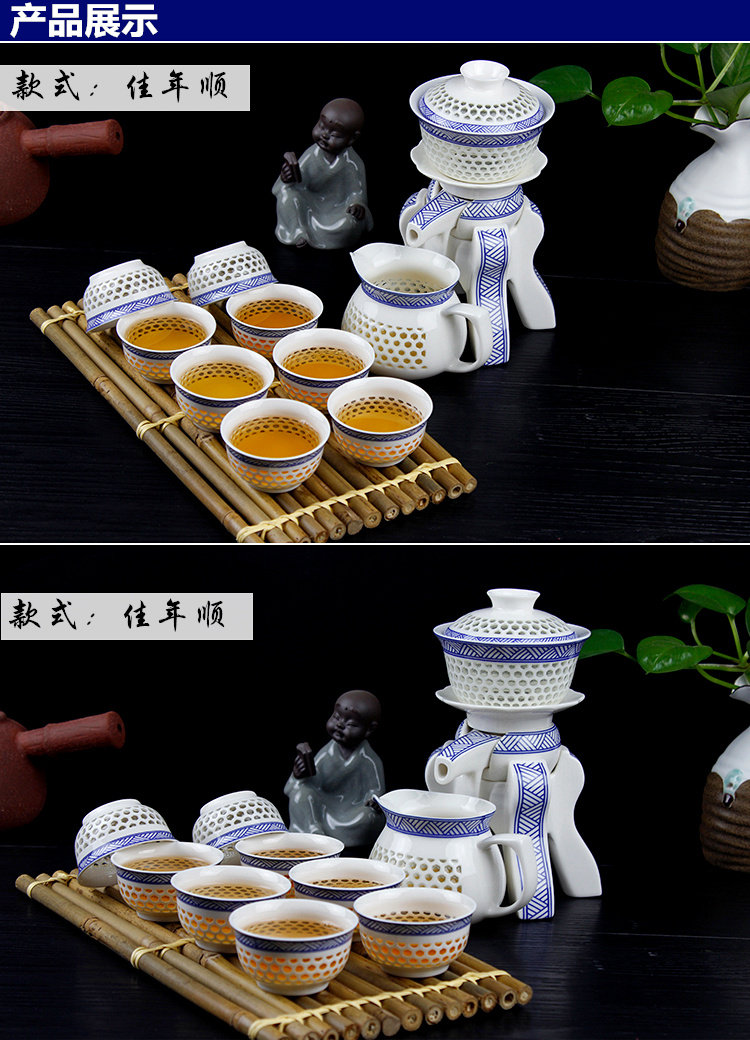 产品展示

款式：佳年顺

款式：佳年顺