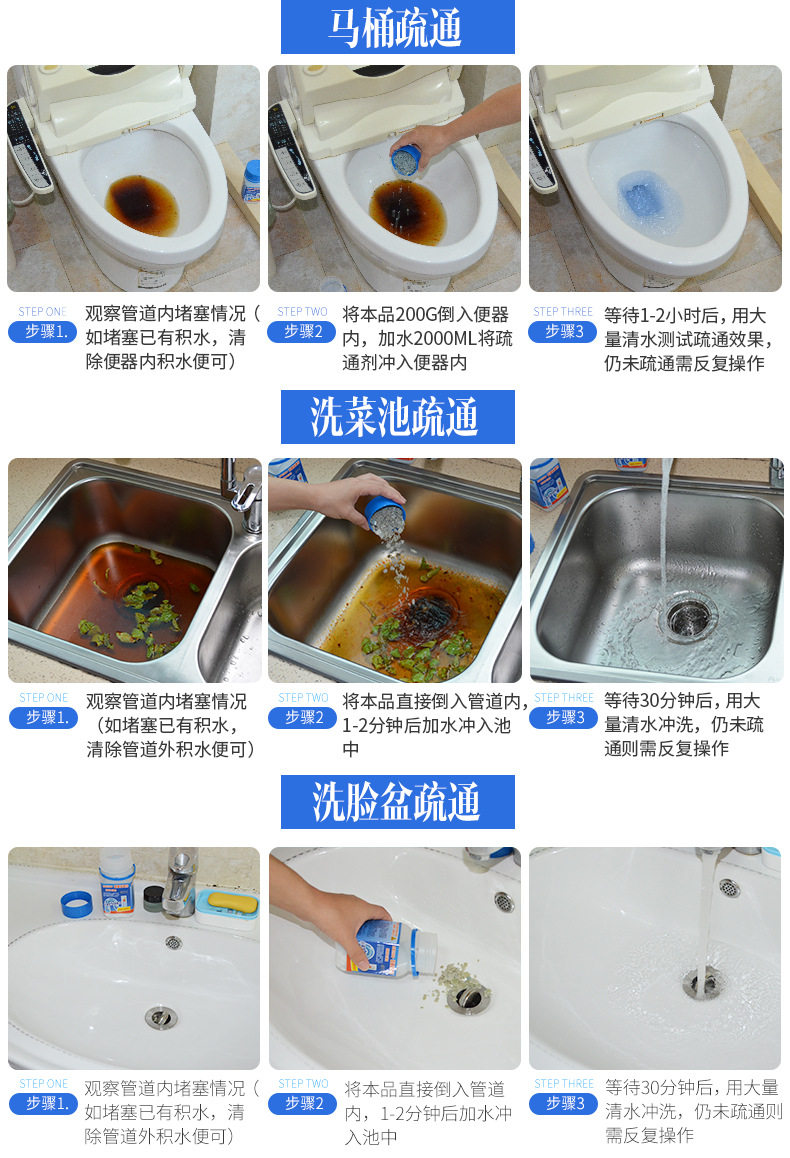 马桶疏通

STEP ONE
步骤1.
观察管道内堵塞情况（如堵塞已有积水，清除便器内积水便可）

STEP TWO
步骤2
将本品200G倒入便器内，加水2000ML将疏通剂冲入便器内

STEP THREE
步骤3
等待1-2小时后，用大量清水测试疏通效果，仍未疏通需反复操作

洗菜池疏通

STEP ONE
步骤1.
观察管道内堵塞情况（如堵塞已有积水，清除管道外积水便可）

STEP TWO
步骤2
将本品直接倒入管道内，1-2分钟后加水冲入池中

STEP THREE
步骤3
等待30分钟后，用大量清水冲洗，仍未疏通则需反复操作

洗脸盆疏通

STEP ONE
步骤1.
观察管道内堵塞情况（如堵塞已有积水，清除管道外积水便可）

STEP TWO
步骤2
将本品直接倒入管道内，1-2分钟后加水冲入池中

STEP THREE
步骤3
等待30分钟后，用大量清水冲洗，仍未疏通则需反复操作