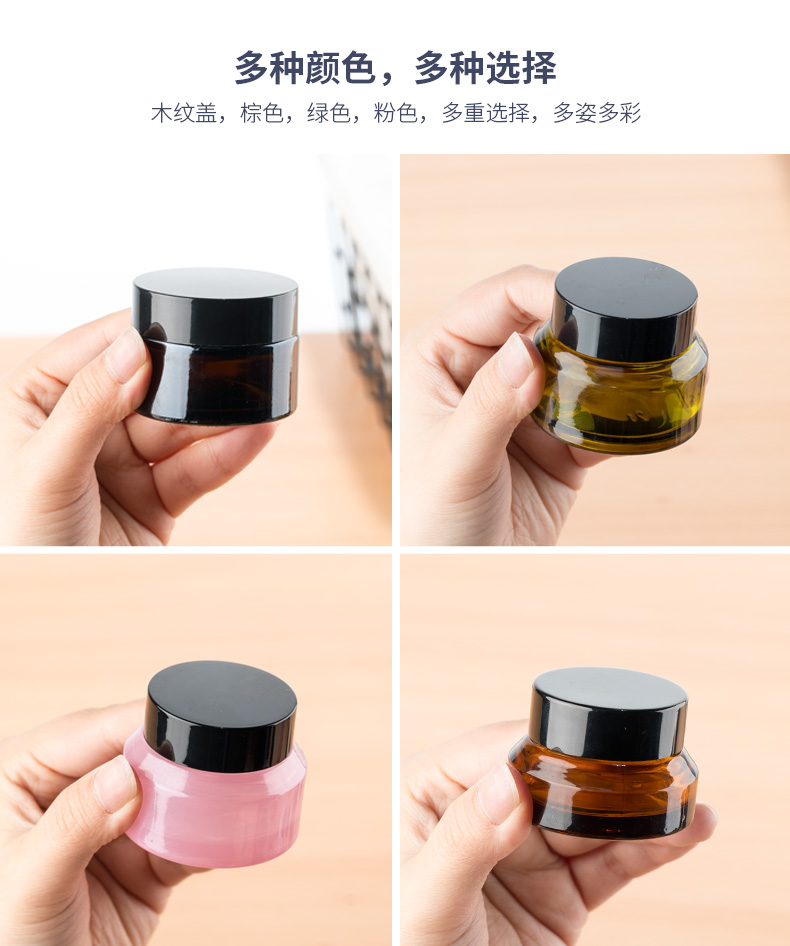 多种颜色，多种选择

木纹盖，棕色，绿色，粉色，多重选择，多姿多彩