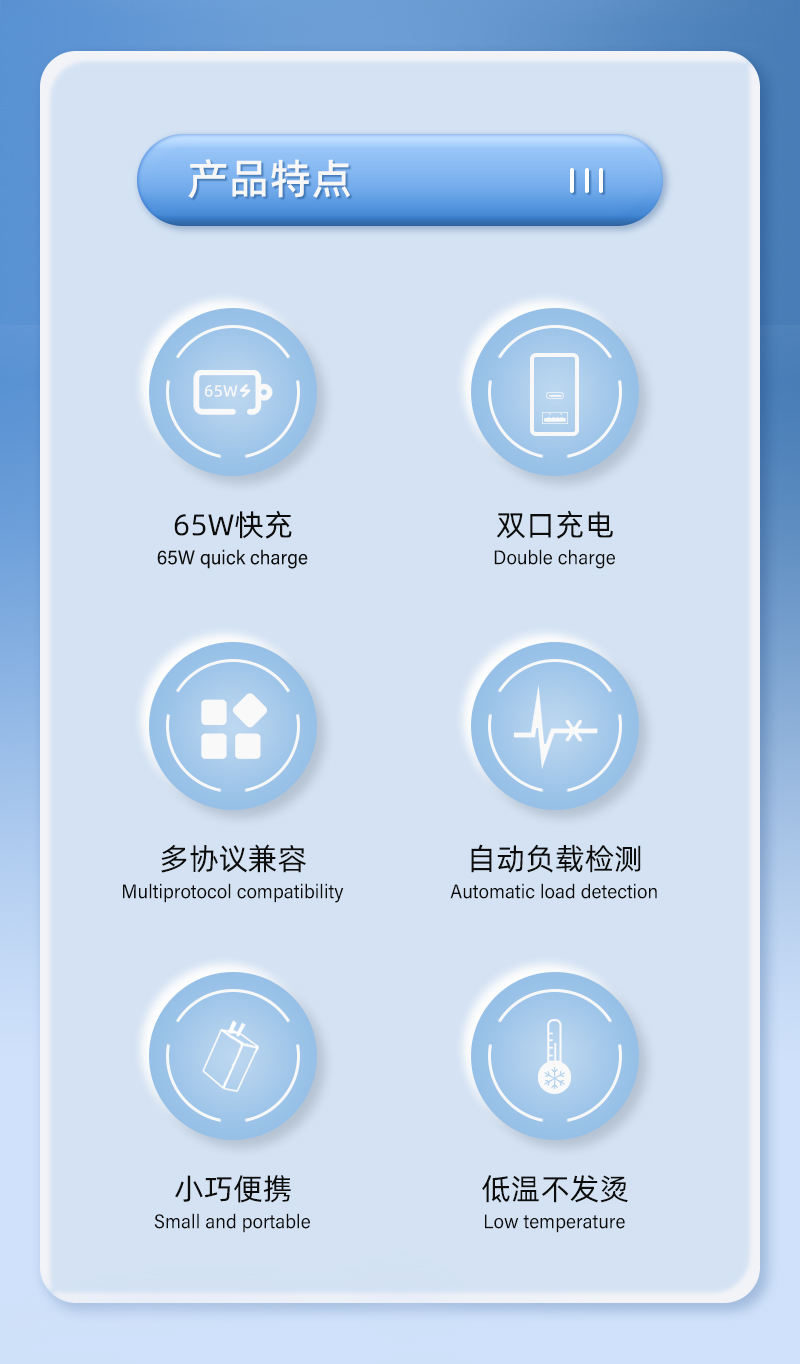 产品特点

65W

65W快充
65W quick charge

双口充电
Double charge

多协议兼容
Multiprotocol compatibility

自动负载检测
Automatic load detection

小巧便携
Small and portable

低温不发烫
Low temperature