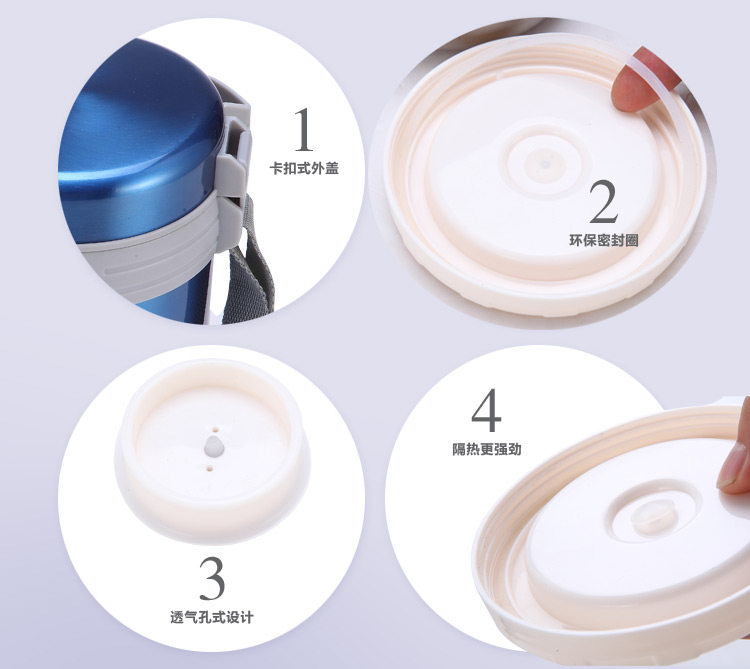 1
卡扣式外盖

2
环保密封圈

3
透气孔式设计

4
隔热更强劲