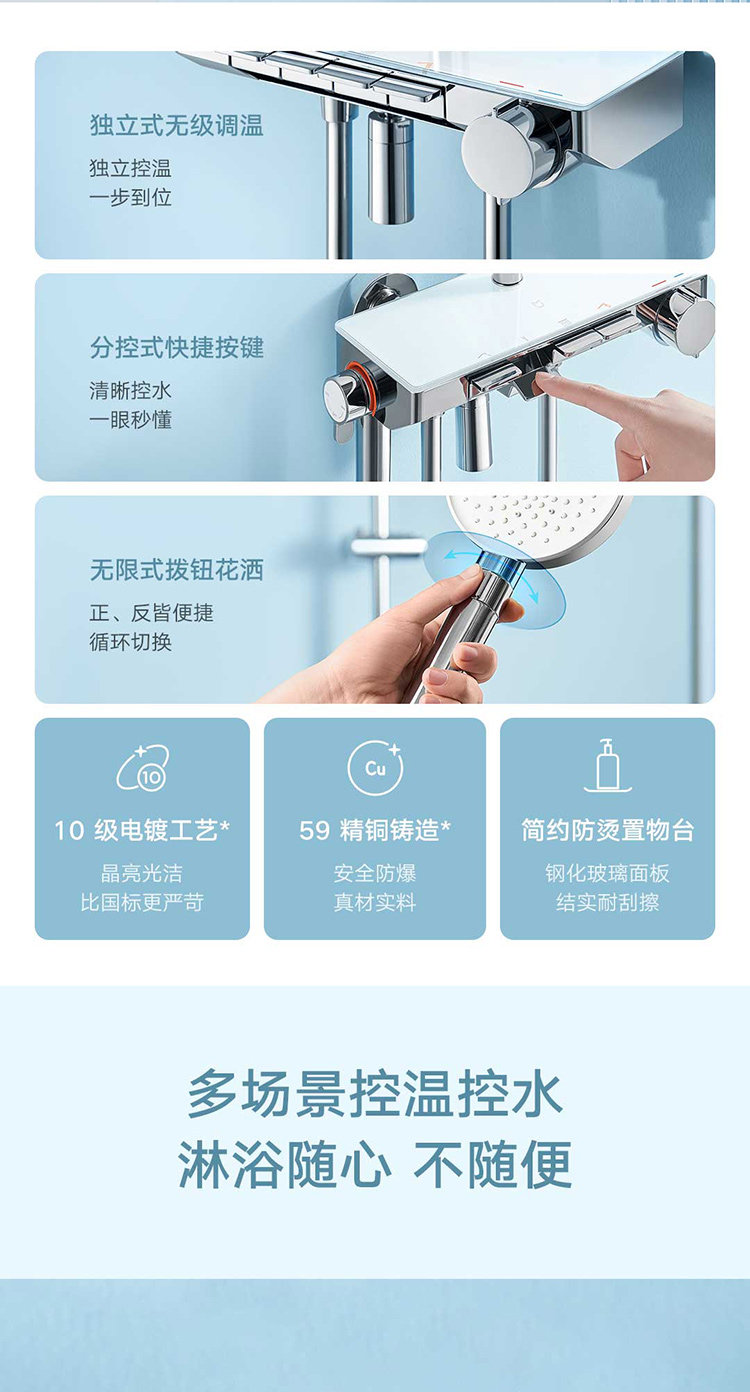 独立式无级调温

独立控温
一步到位

分控式快捷按键

清晰控水
一眼秒懂

无限式拨钮花洒

正、反皆便捷
循环切换

10

10 级电镀工艺*

晶亮光洁
比国标更严苛

Cu

59 精铜铸造*

安全防爆
真材实料

简约防烫置物台

钢化玻璃面板
结实耐刮擦

多场景控温控水
淋浴随心 不随便