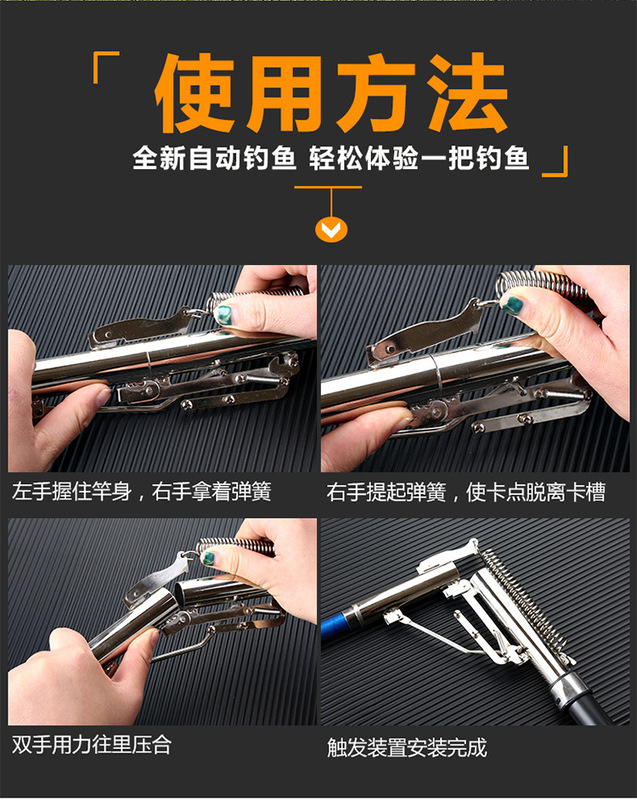 「使用方法
全新自动钓鱼 轻松体验一把钓鱼」

左手握住竿身，右手拿着弹簧

右手提起弹簧，使卡点脱离卡槽

双手用力往里压合

触发装置安装完成