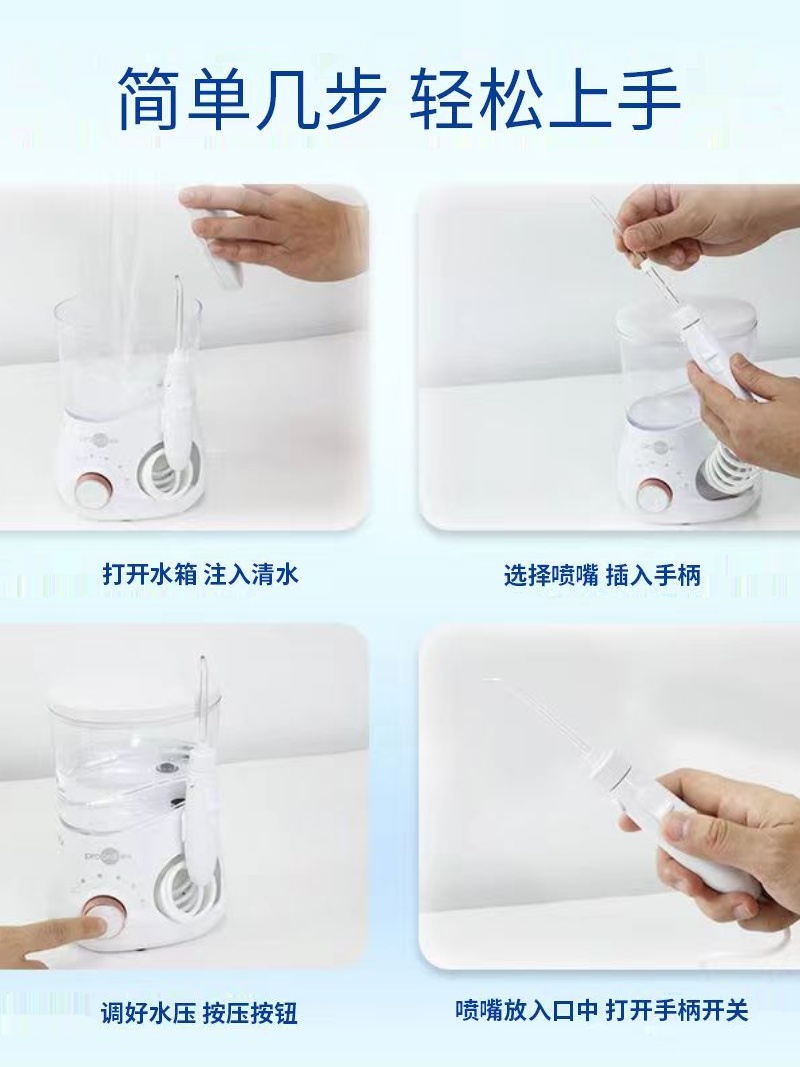 简单几步 轻松上手

打开水箱 注入清水

选择喷嘴 插入手柄

调好水压 按压按钮

喷嘴放入口中 打开手柄开关